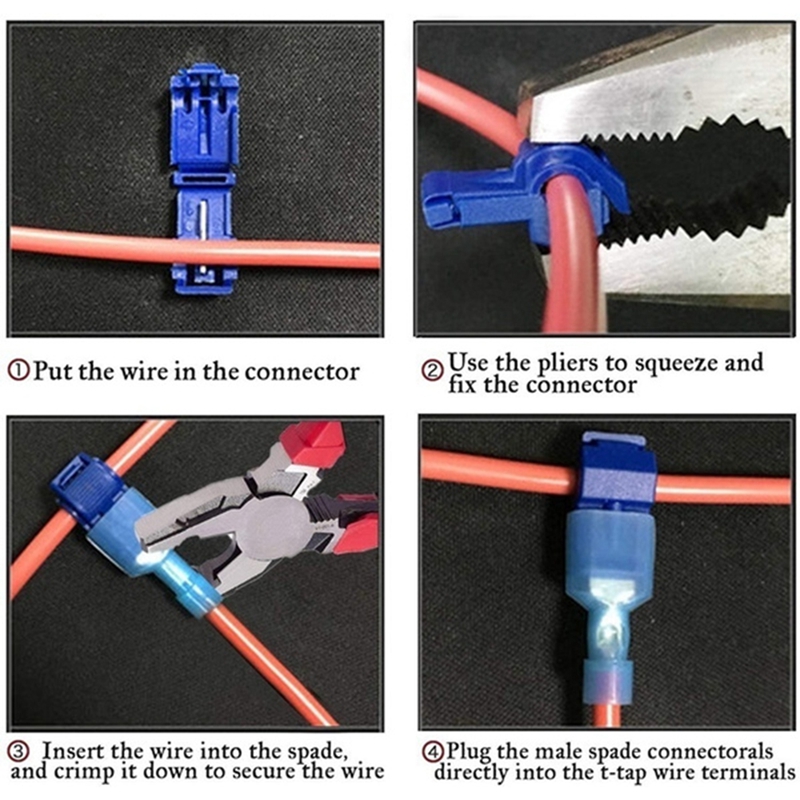 ①Put the wire in the connector

②Use the pliers to squeeze and fix the connector

③ Insert the wire into the spade, and crimp it down to secure the wire

④Plug the male spade connectorals directly into the t-tap wire terminals