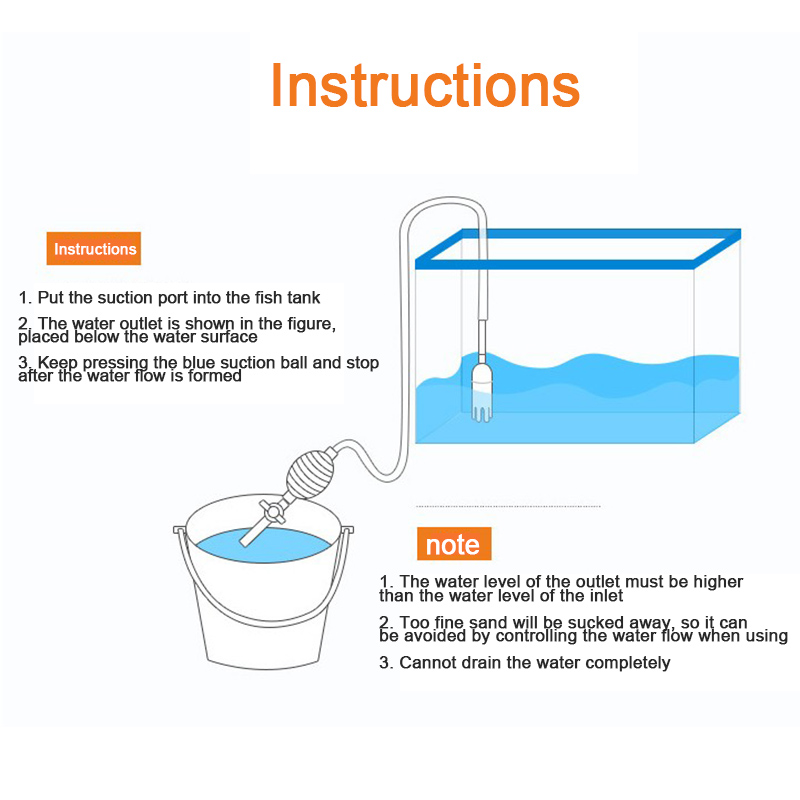 Instructions

Instructions

1. Put the suction port into the fish tank

2. The water outlet is shown in the figure, placed below the water surface

3. Keep pressing the blue suction ball and stop after the water flow is formed

note

1. The water level of the outlet must be higher than the water level of the inlet

2. Too fine sand will be sucked away, so it can be avoided by controlling the water flow when using

3. Cannot drain the water completely