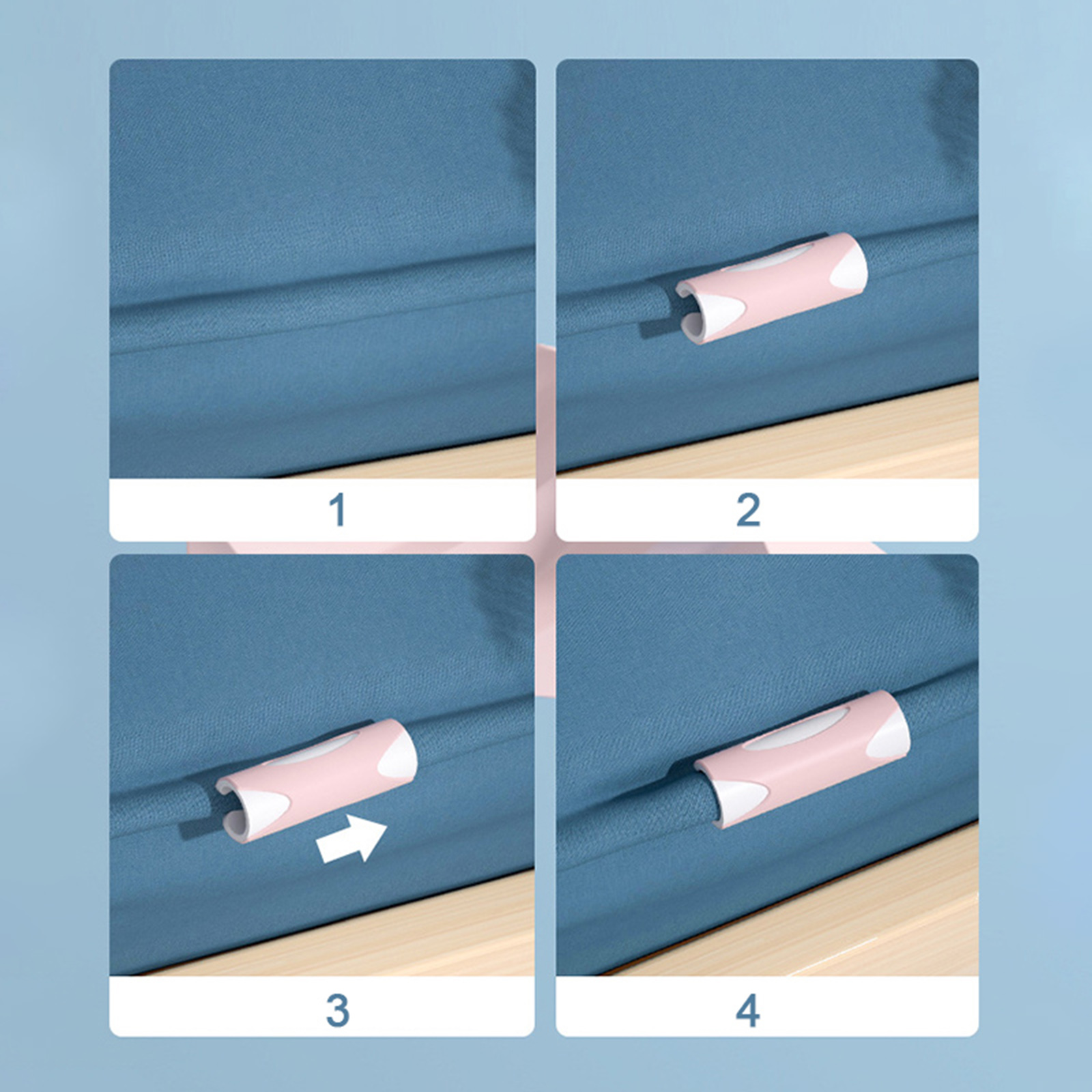 1

2

3

4