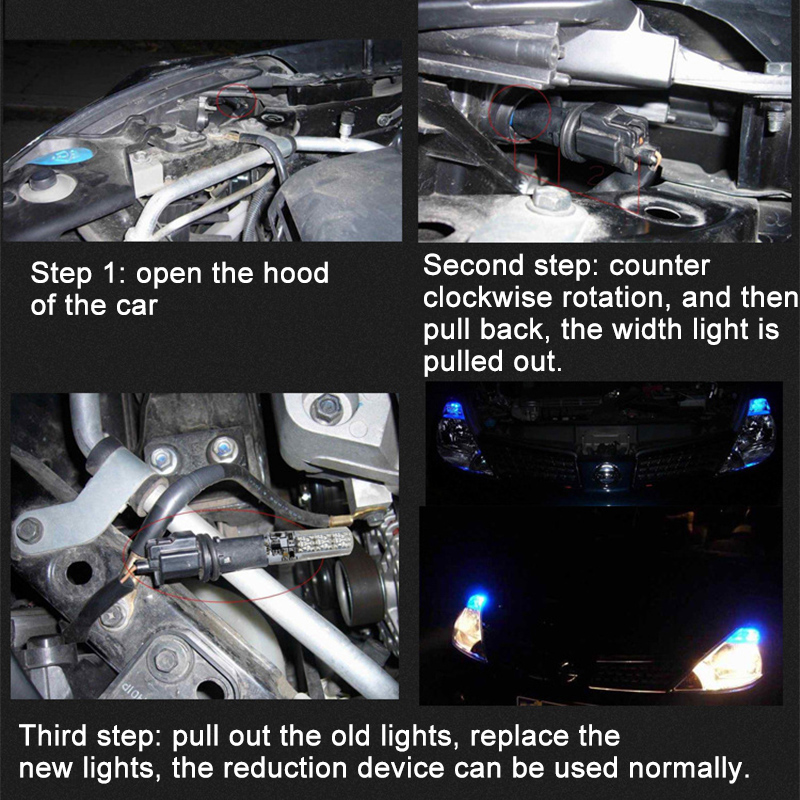 Step 1: open the hood of the car

Second step: counter clockwise rotation, and then pull back, the width light is pulled out.

Third step: pull out the old lights, replace the new lights, the reduction device can be used normally.