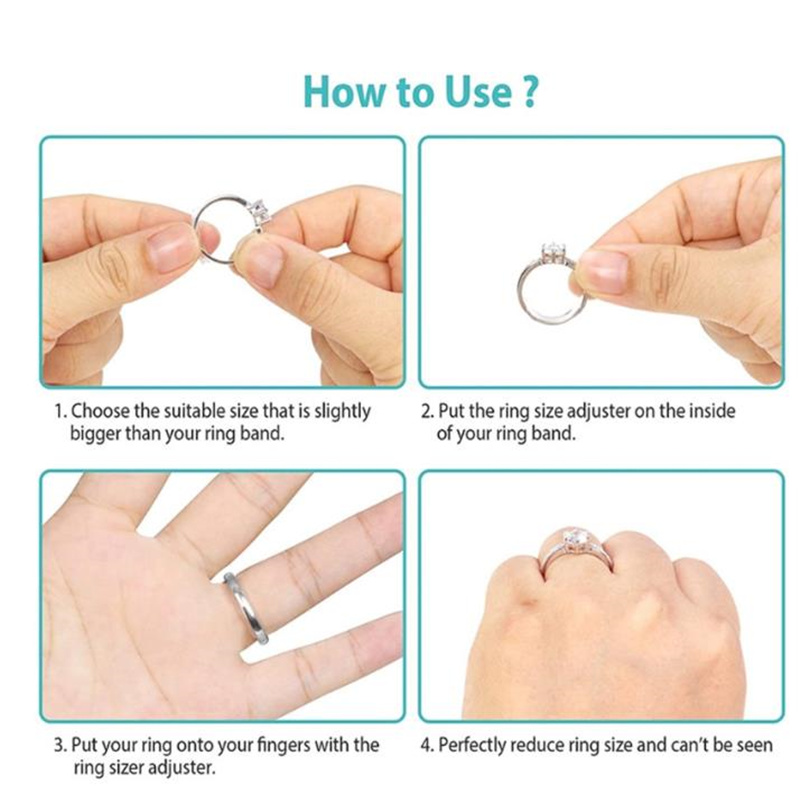 How to Use ?

1. Choose the suitable size that is slightly bigger than your ring band.

2. Put the ring size adjuster on the inside of your ring band.

3. Put your ring onto your fingers with the ring sizer adjuster.

4. Perfectly reduce ring size and can't be seen