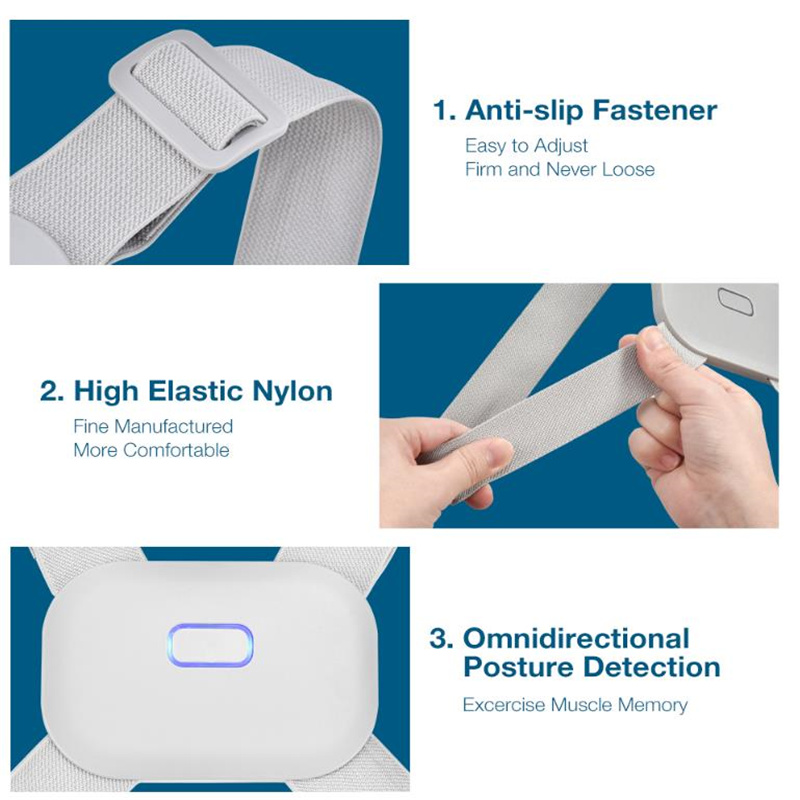 1. Anti-slip Fastener

Easy to Adjust
Firm and Never Loose

2. High Elastic Nylon

Fine Manufactured
More Comfortable

3. Omnidirectional Posture Detection

Excercise Muscle Memory