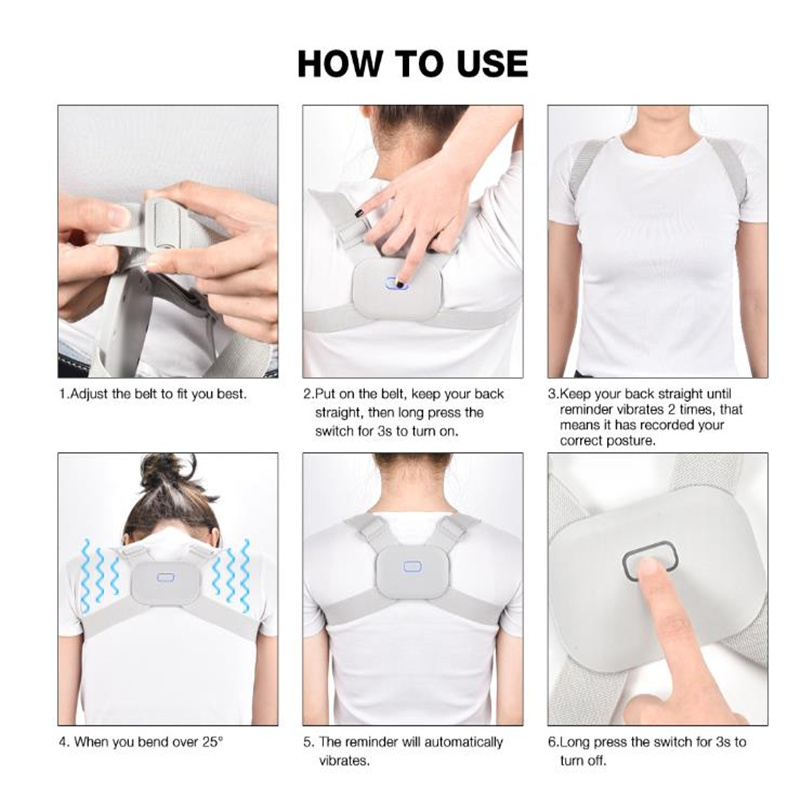 HOW TO USE

1.Adjust the belt to fit you best.

2.Put on the belt, keep your back straight, then long press the switch for 3s to turn on.

3.Keep your back straight until reminder vibrates 2 times, that means it has recorded your correct posture.

4. When you bend over 25°

5. The reminder will automatically vibrates.

6.Long press the switch for 3s to turn off.