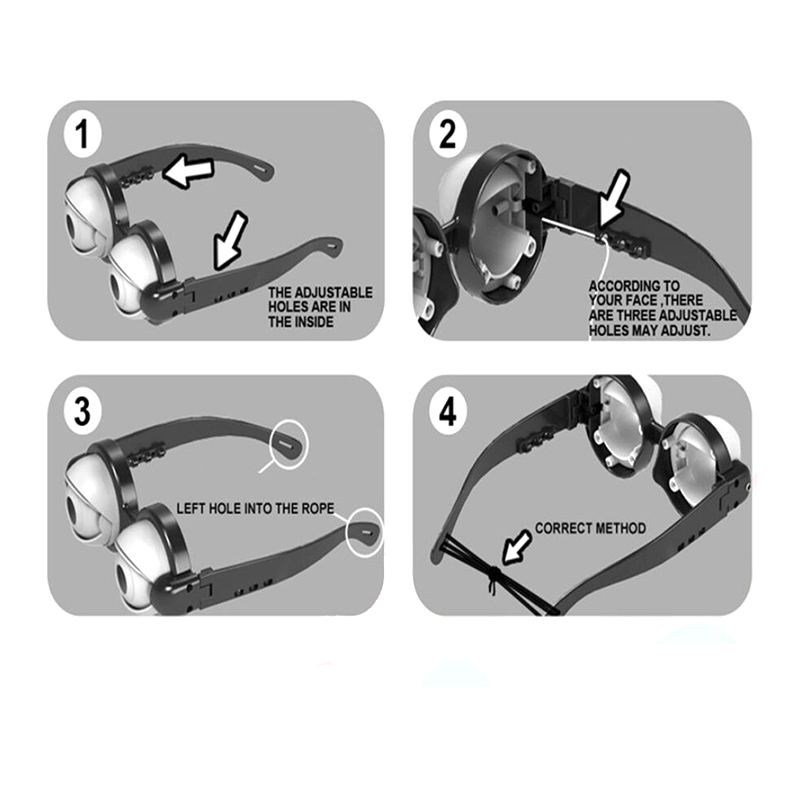 1

THE ADJUSTABLE HOLES ARE IN THE INSIDE

2

ACCORDING TO YOUR FACE ,THERE ARE THREE ADJUSTABLE HOLES MAY ADJUST.

3

LEFT HOLE INTO THE ROPE

4

CORRECT METHOD