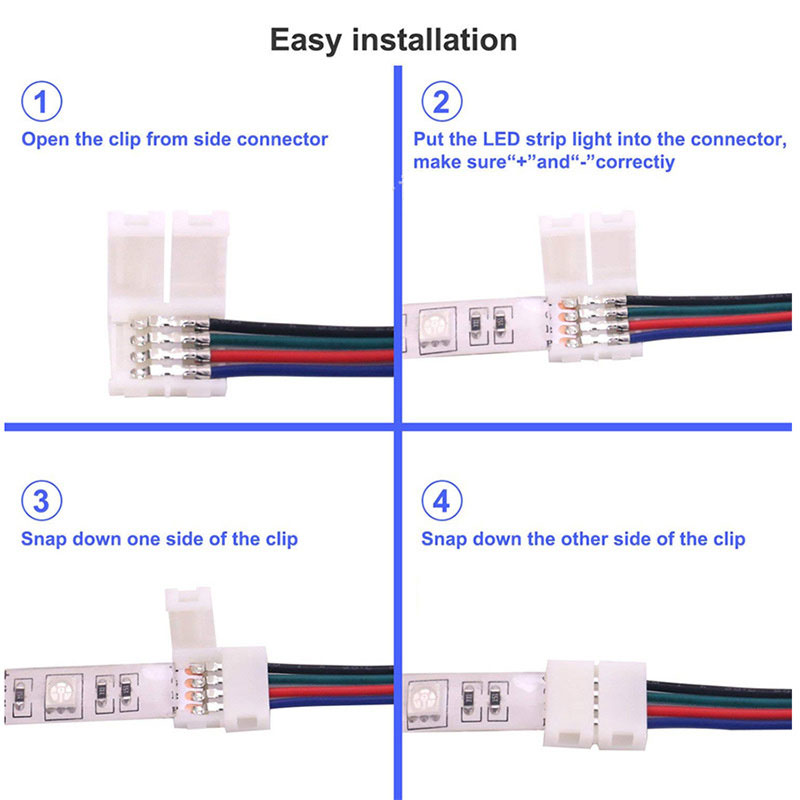 Easy installation

1
Open the clip from side connector

2
Put the LED strip light into the connector, make sure“+”and“-”correctiy

3
Snap down one side of the clip

4
Snap down the other side of the clip