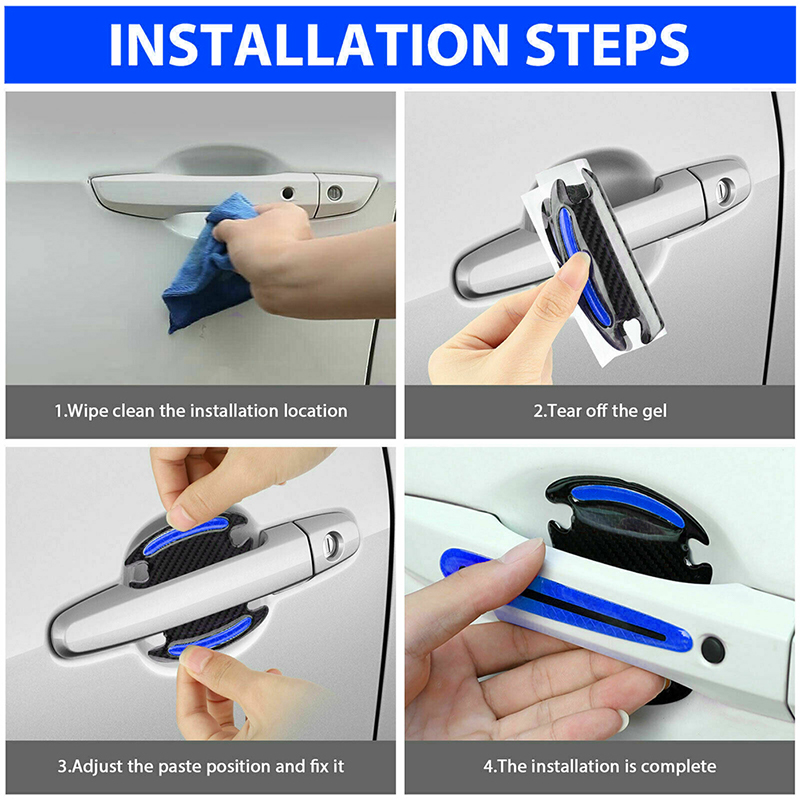 INSTALLATION STEPS

1.Wipe clean the installation location

2.Tear off the gel

3.Adjust the paste position and fix it

4.The installation is complete