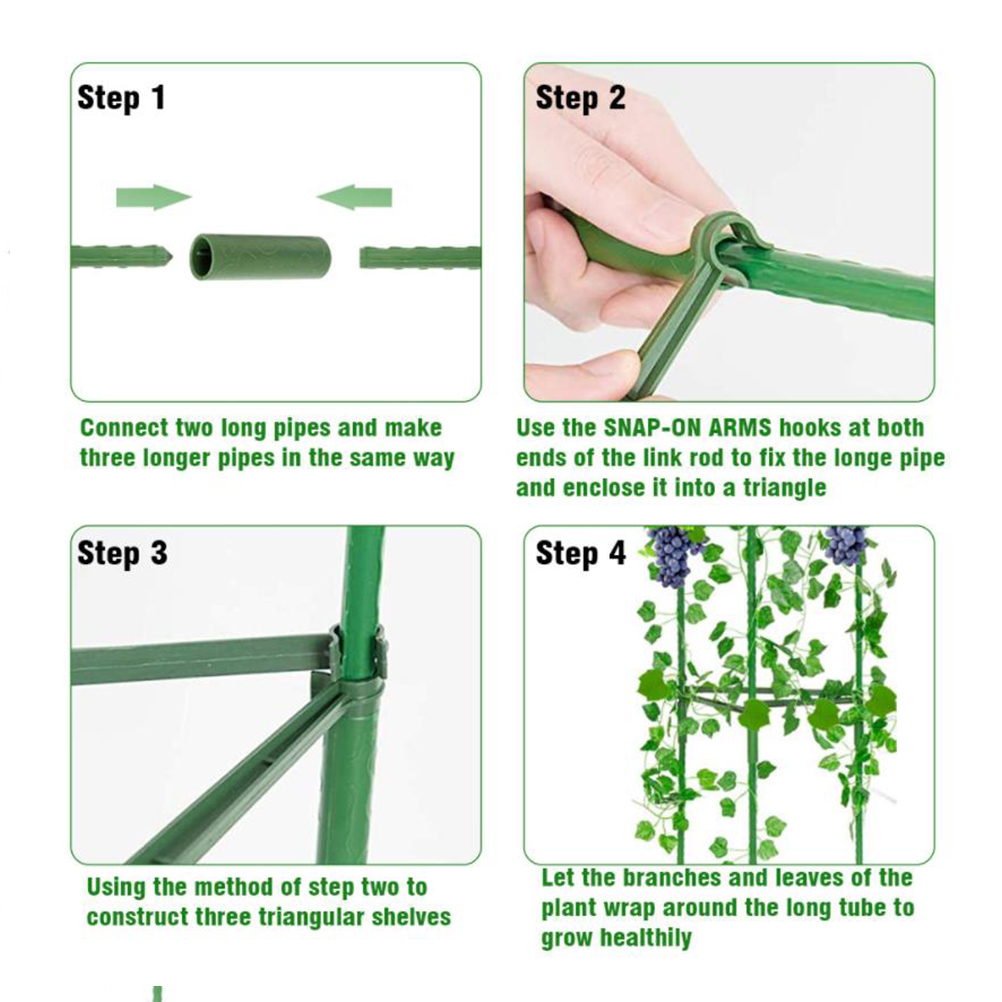 Step 1

Connect two long pipes and make three longer pipes in the same way

Step 2

Use the SNAP-ON ARMS hooks at both ends of the link rod to fix the longe pipe and enclose it into a triangle

Step 3

Using the method of step two to construct three triangular shelves

Step 4

Let the branches and leaves of the plant wrap around the long tube to grow healthily