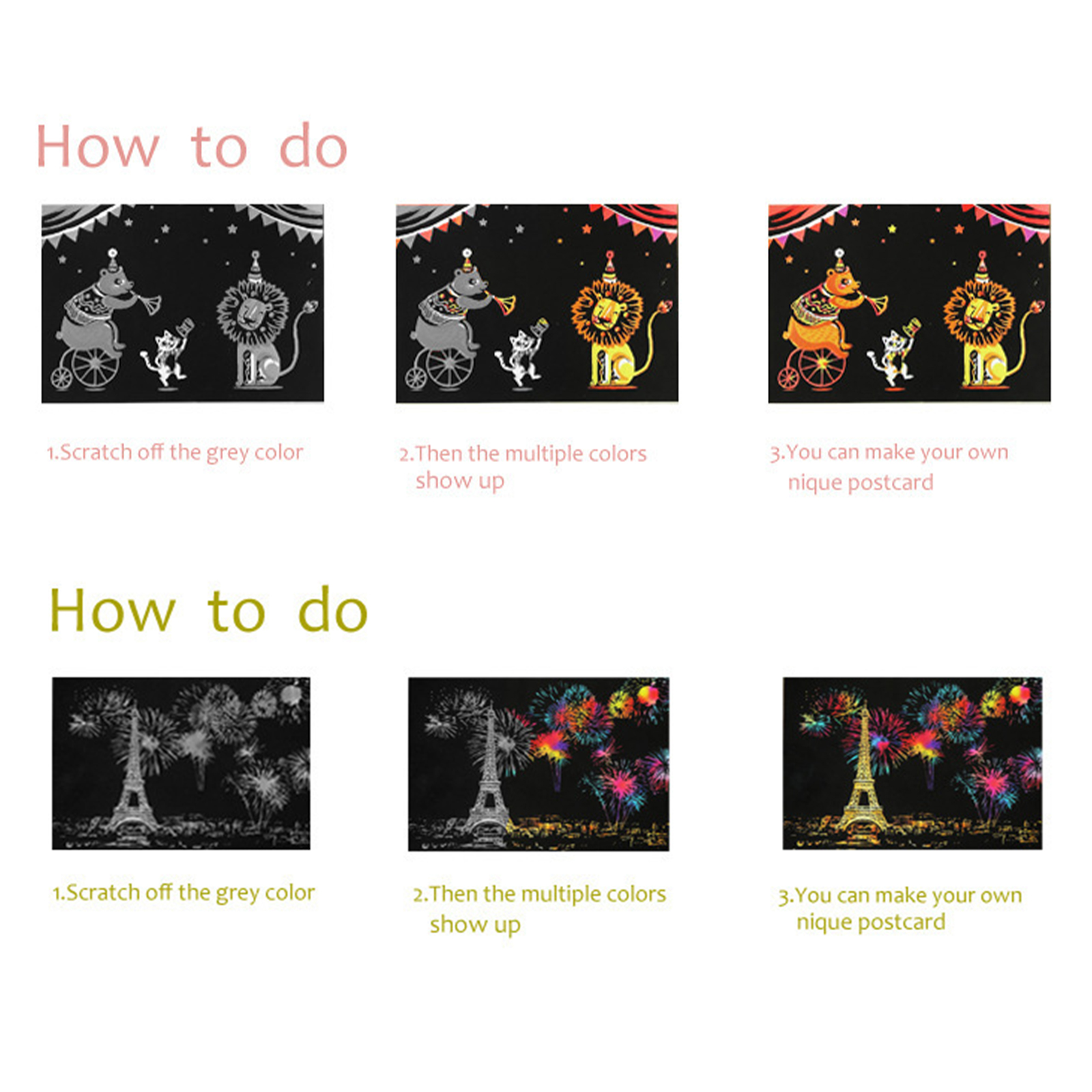 How to do

1.Scratch off the grey color

2.Then the multiple colors show up

3.You can make your own nique postcard

How to do

1.Scratch off the grey color

2.Then the multiple colors show up

3.You can make your own nique postcard