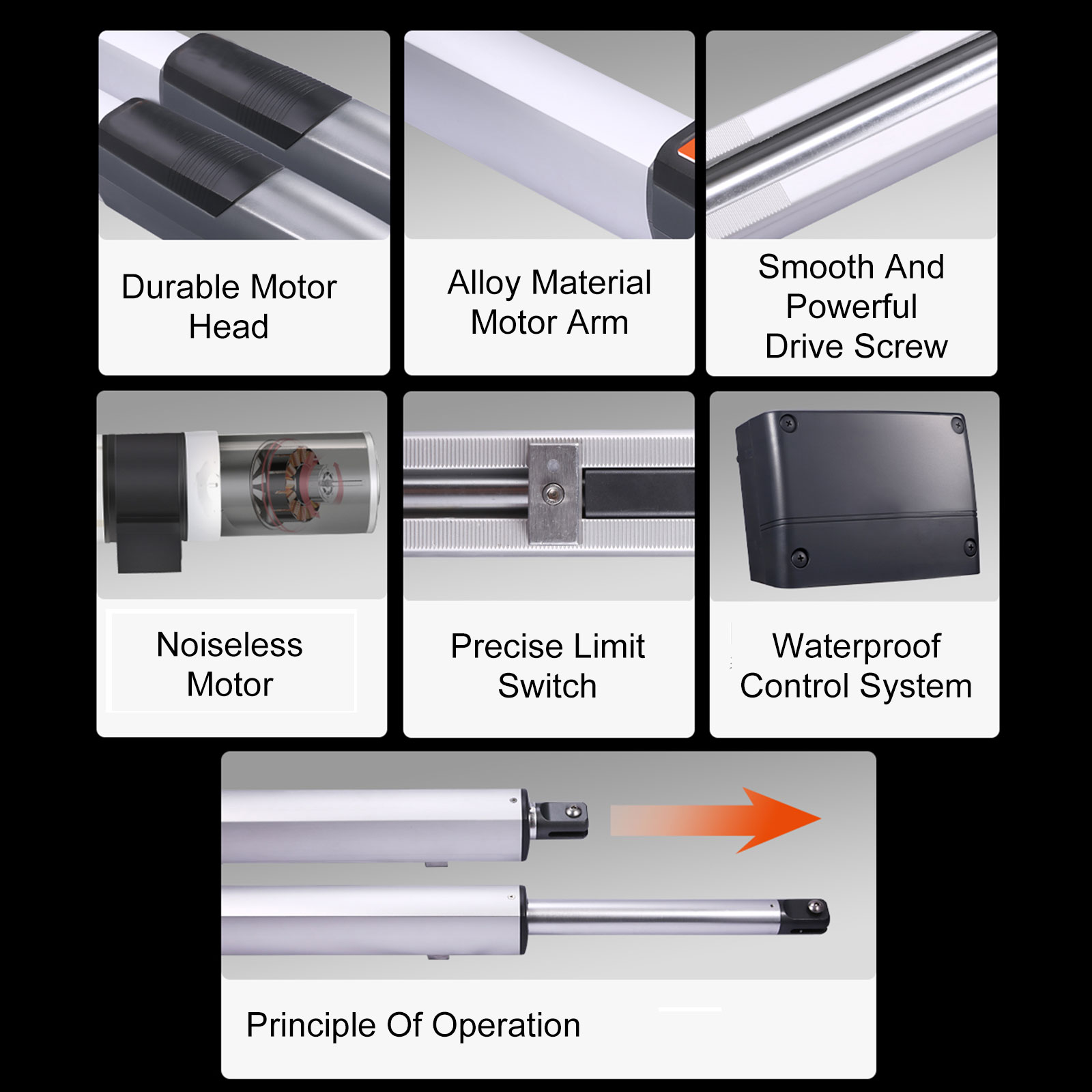 Durable Motor Head

Alloy Material Motor Arm

Smooth And Powerful Drive Screw

Noiseless Motor

Precise Limit Switch

Waterproof Control System

Principle Of Operation