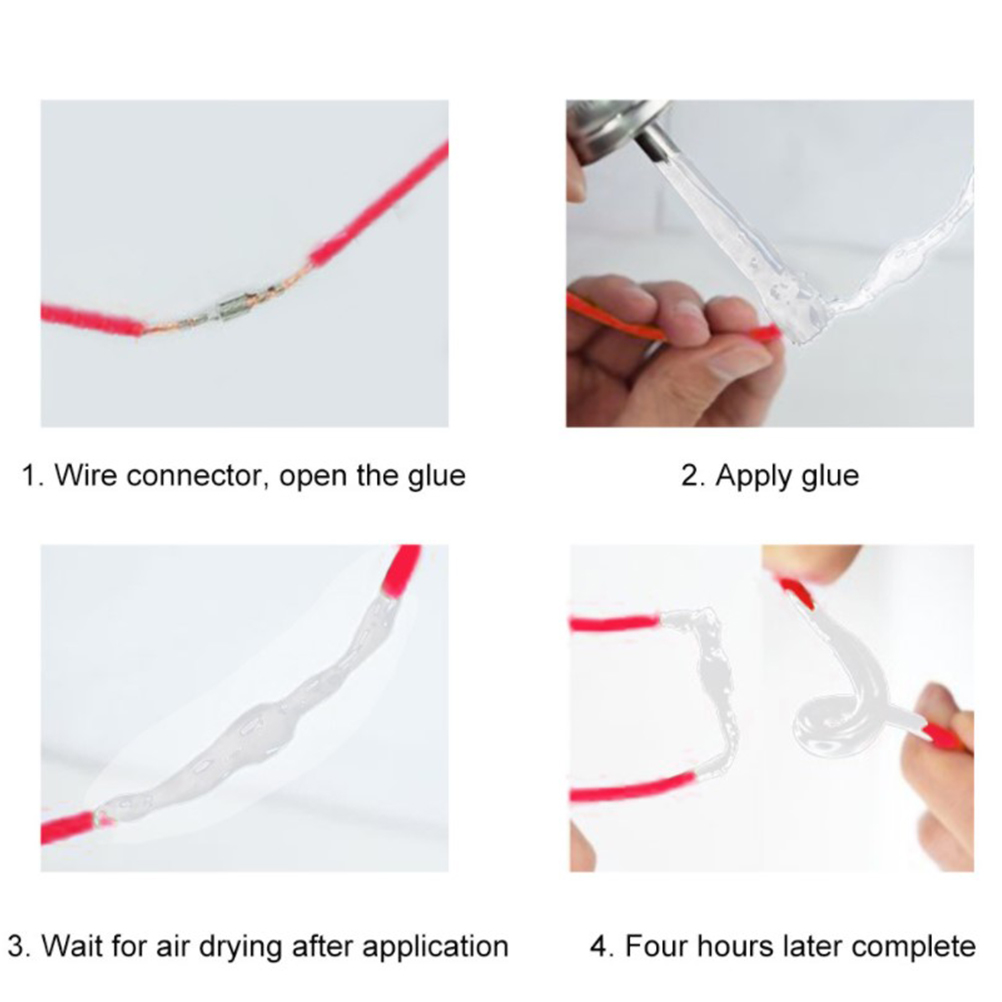 1. Wire connector, open the glue

2. Apply glue

3. Wait for air drying after application

4. Four hours later complete