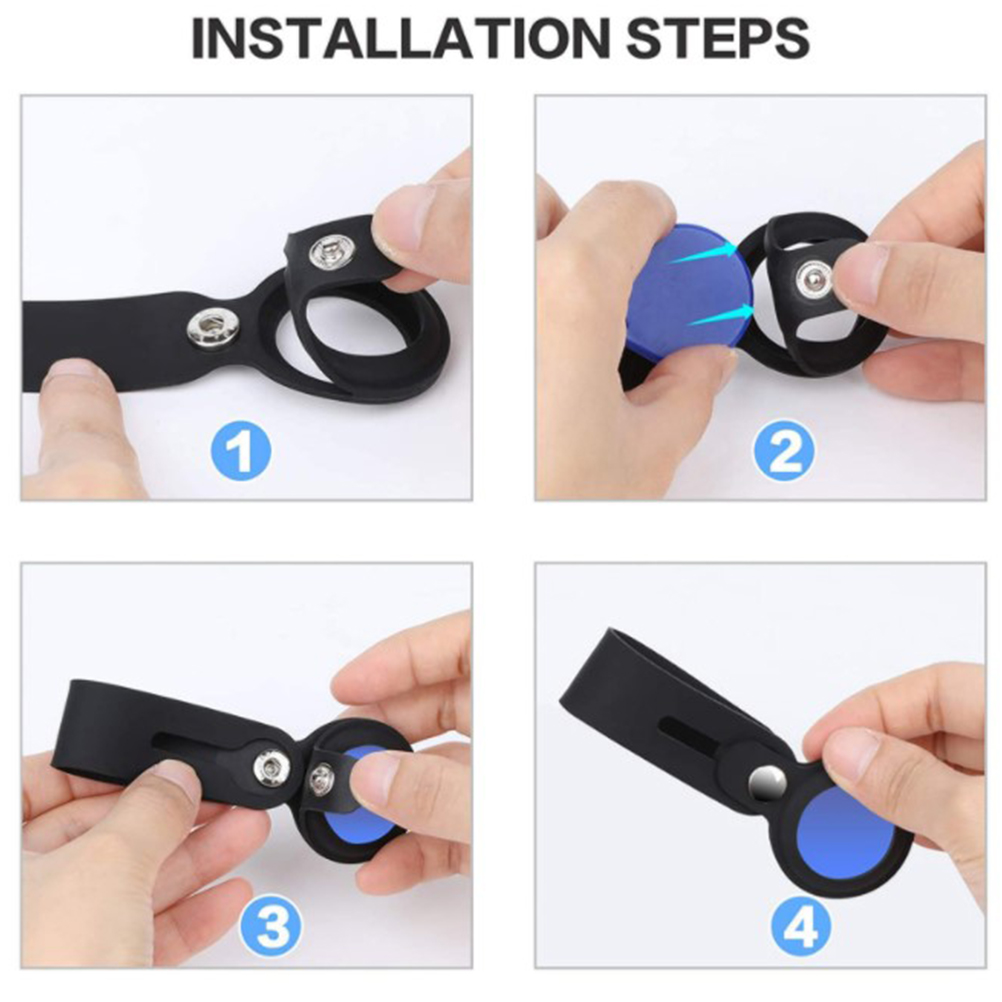 INSTALLATION STEPS

1

2

3

4