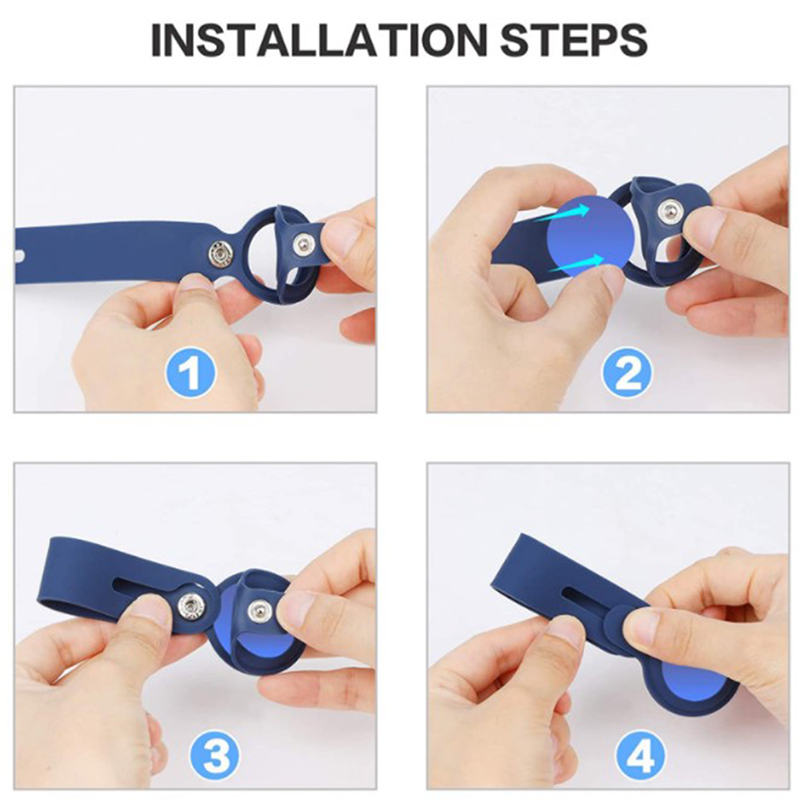 INSTALLATION STEPS

1

2

3

4