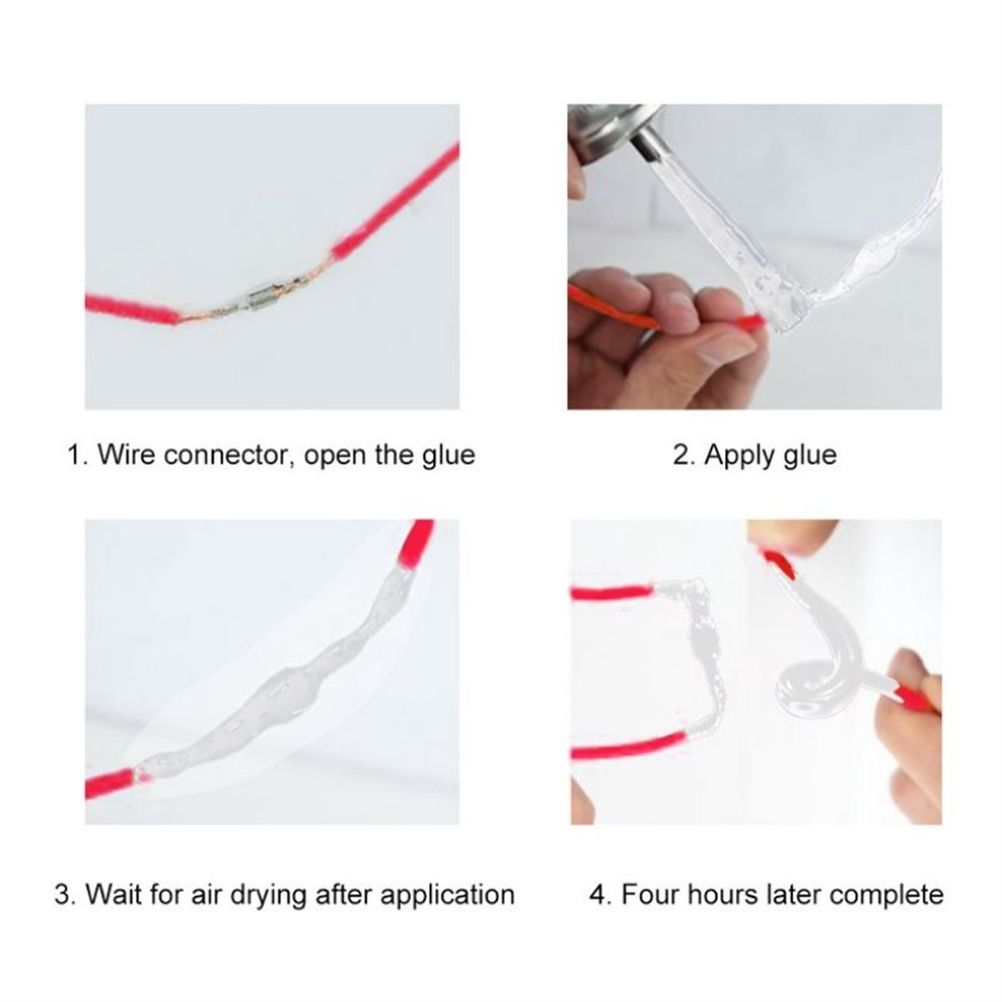 1. Wire connector, open the glue

2. Apply glue

3. Wait for air drying after application

4. Four hours later complete