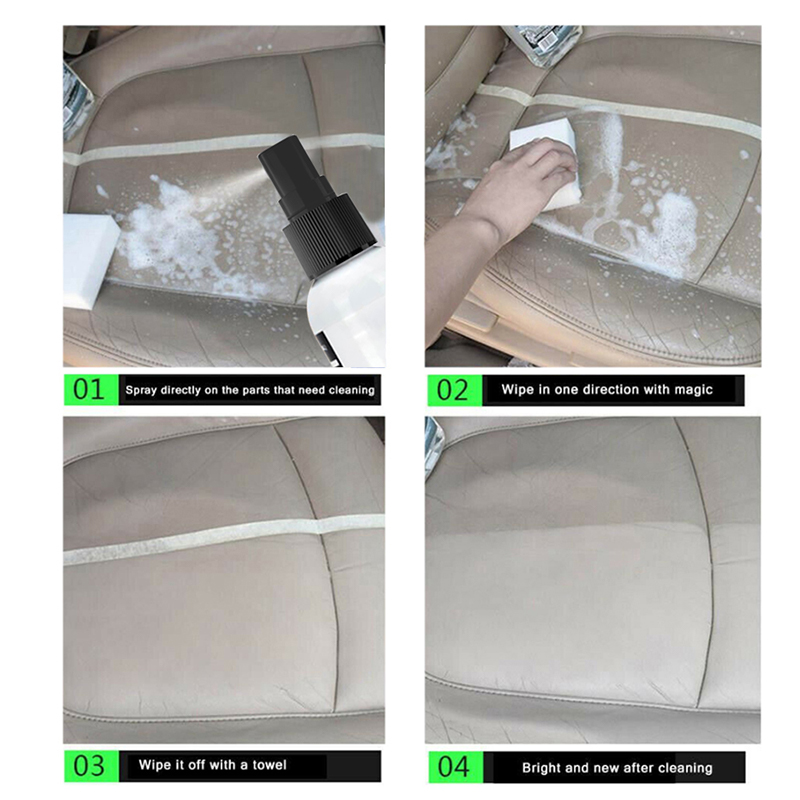 01 Spray directly on the parts that need cleaning

02 Wipe in one direction with magic

03 Wipe it off with a towel

04 Bright and new after cleaning