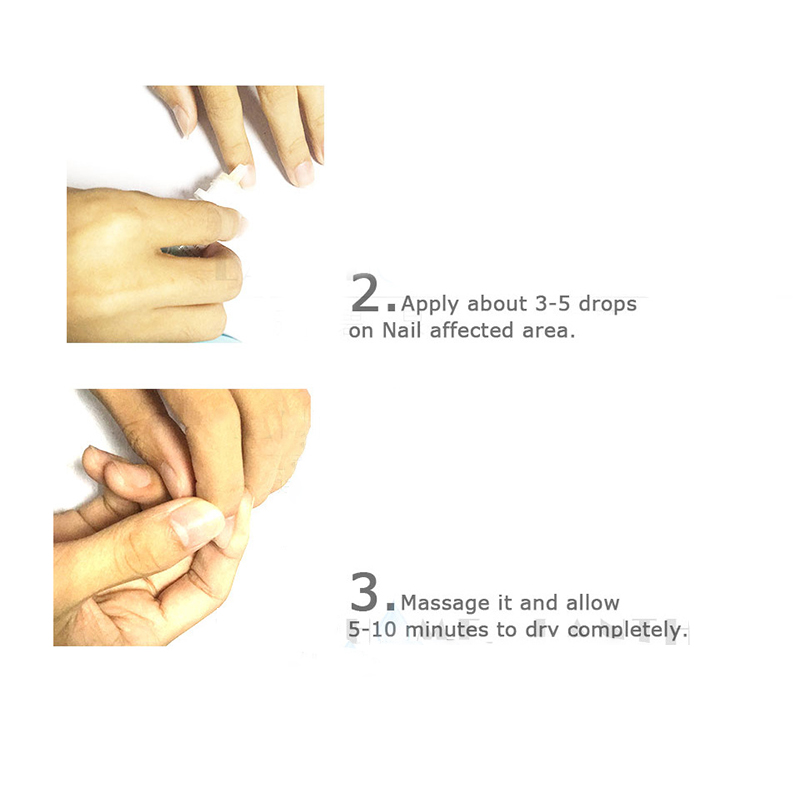 2. Apply about 3-5 drops on Nail affected area.

3. Massage it and allow 5-10 minutes to dry completely.