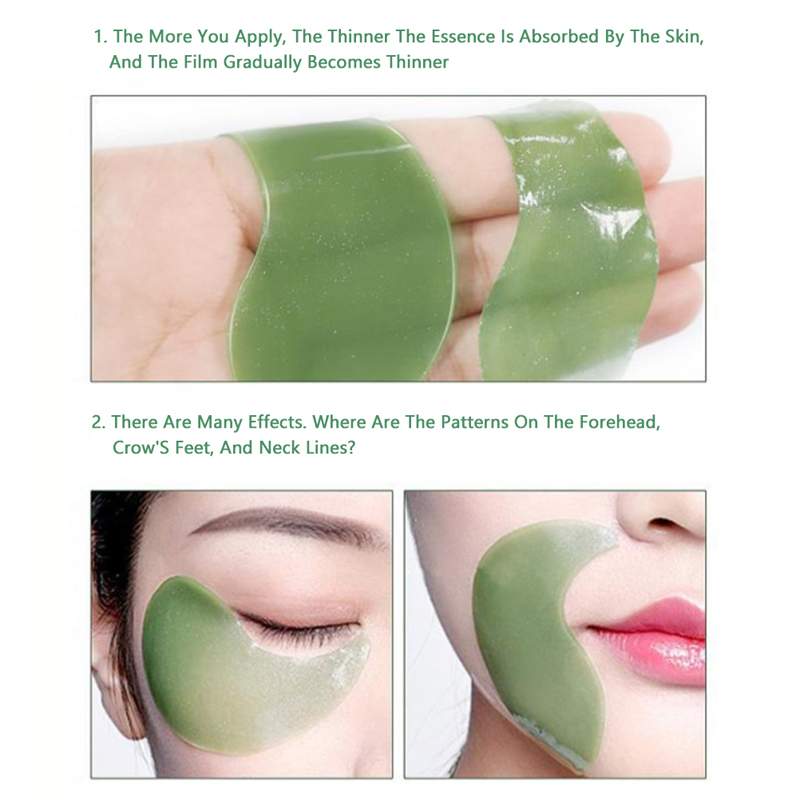 1. The More You Apply, The Thinner The Essence Is Absorbed By The Skin, And The Film Gradually Becomes Thinner

2. There Are Many Effects. Where Are The Patterns On The Forehead, Crow'S Feet, And Neck Lines?