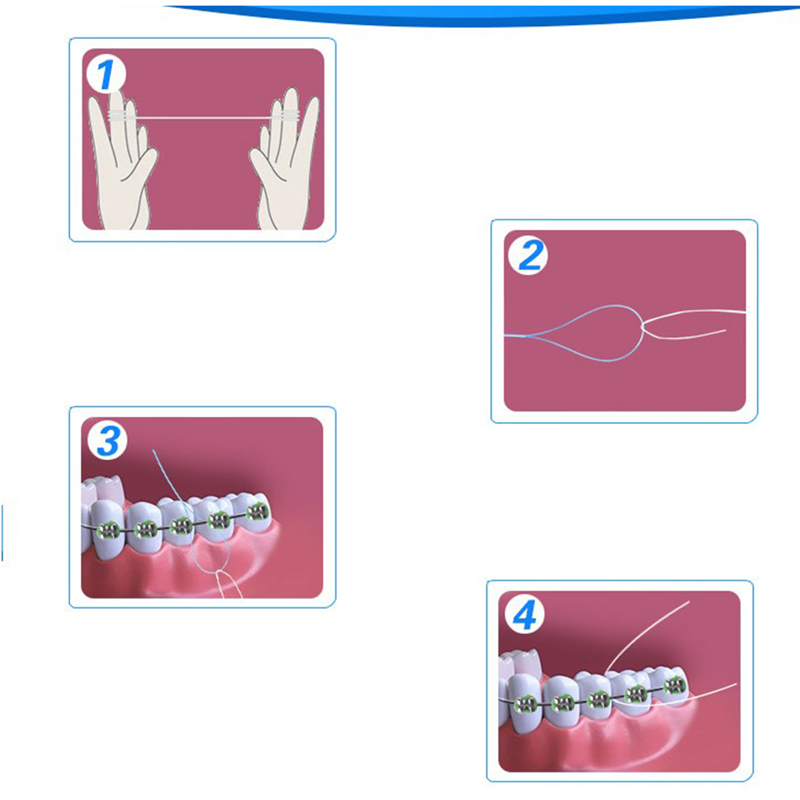 1

2

3

4