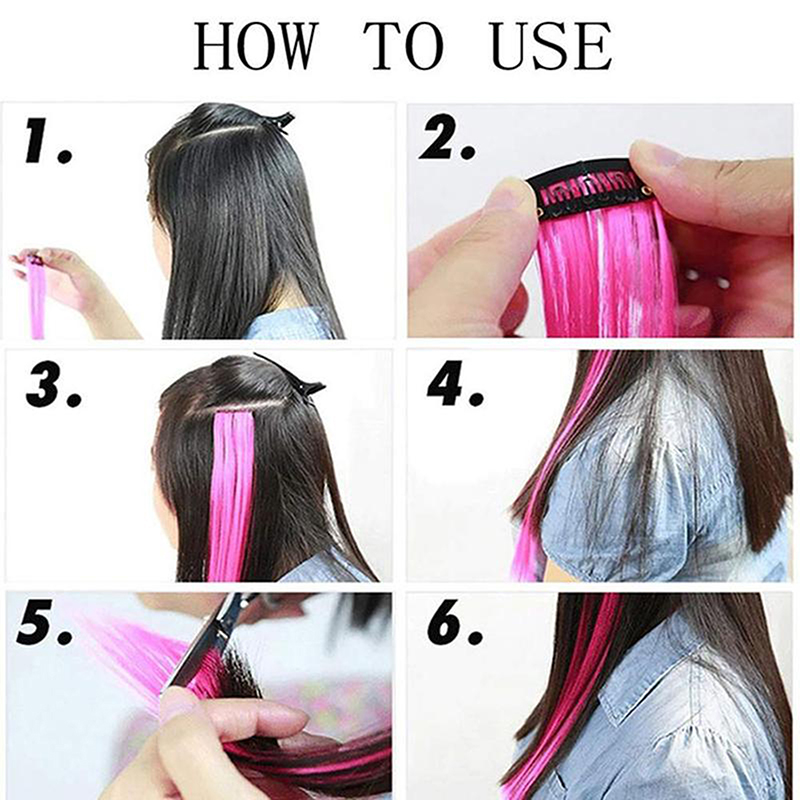 HOW TO USE

1.

2.

3.

4.

5.

6.