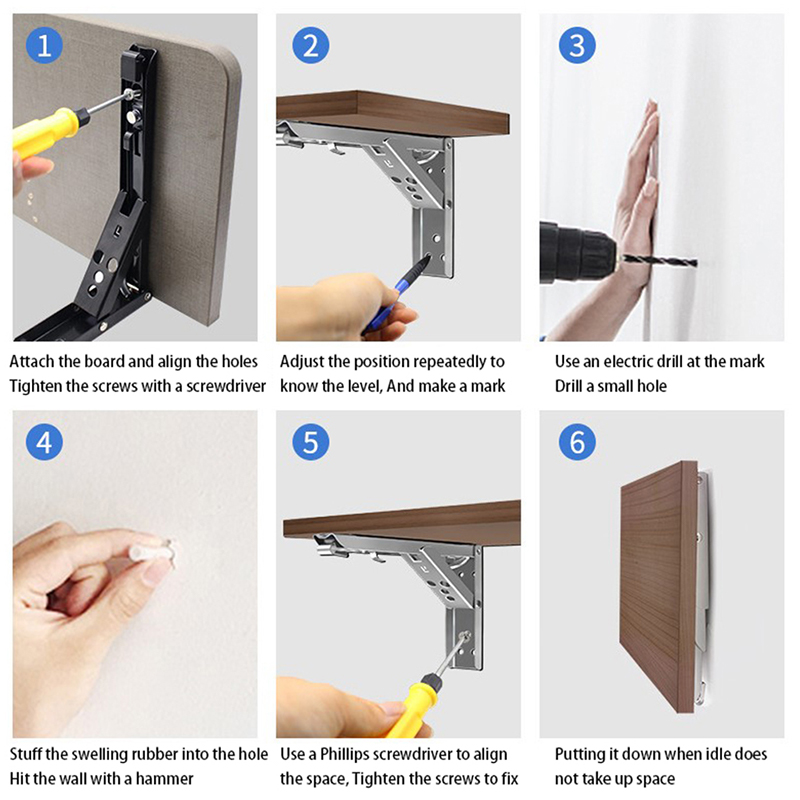 1

Attach the board and align the holes
Tighten the screws with a screwdriver

2

Adjust the position repeatedly to know the level, And make a mark

3

Use an electric drill at the mark
Drill a small hole

4

Stuff the swelling rubber into the hole
Hit the wall with a hammer

5

Use a Phillips screwdriver to align the space, Tighten the screws to fix

6

Putting it down when idle does not take up space