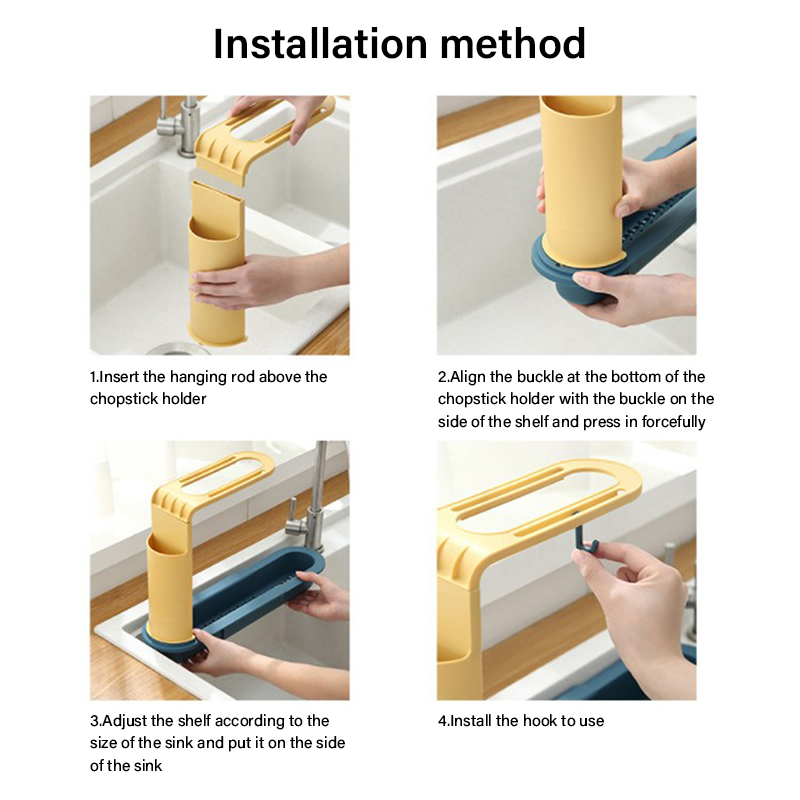 Installation method

1.Insert the hanging rod above the chopstick holder

2.Align the buckle at the bottom of the chopstick holder with the buckle on the side of the shelf and press in forcefully

3.Adjust the shelf according to the size of the sink and put it on the side of the sink

4.Install the hook to use