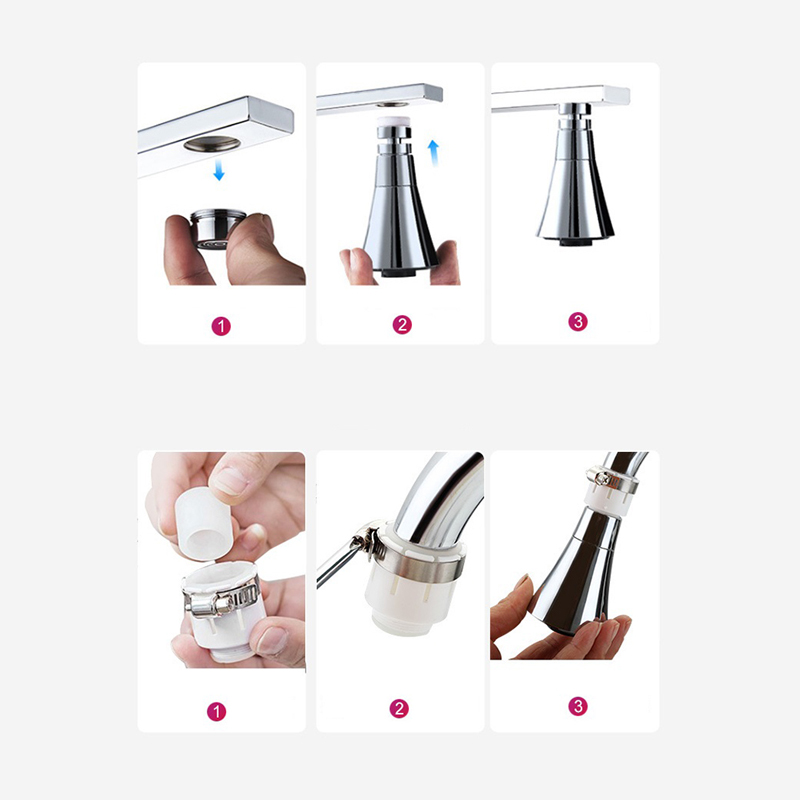 1

2

3

1

2

3