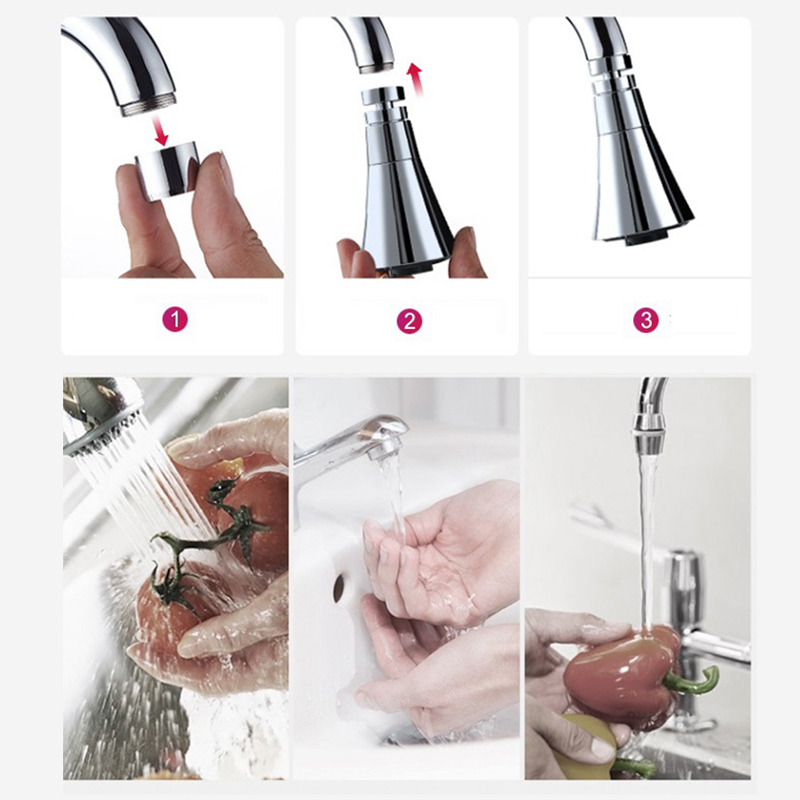 1

2

3