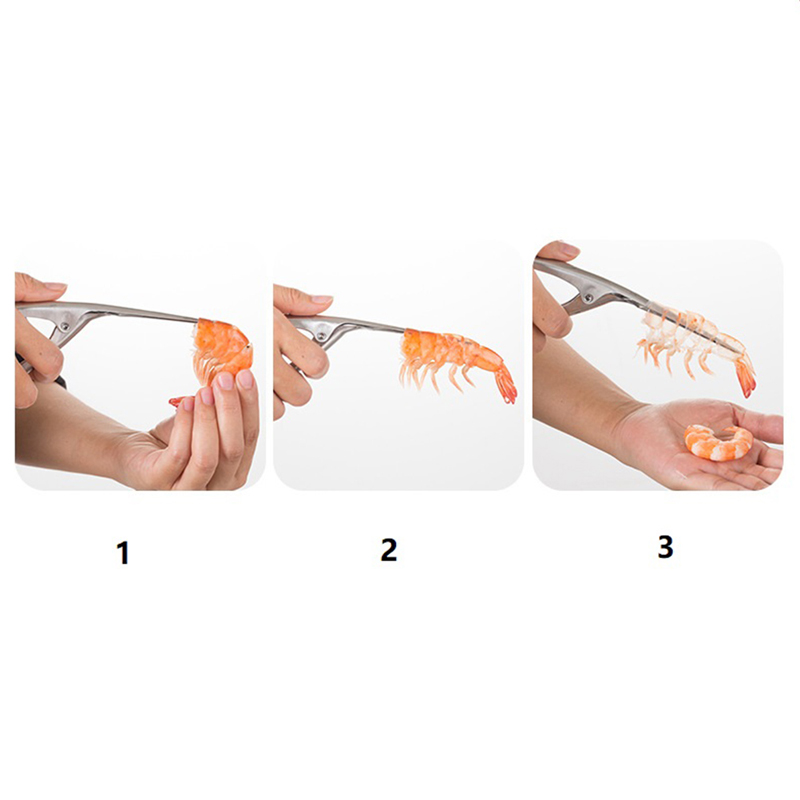 1

2

3