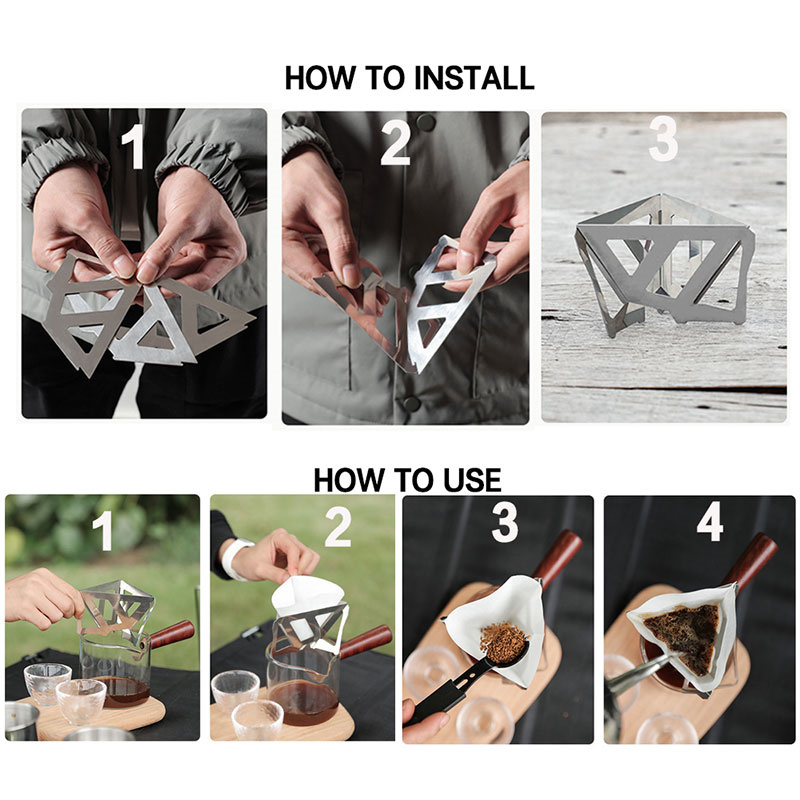 HOW TO INSTALL

1

2

3

HOW TO USE

1

2

3

4