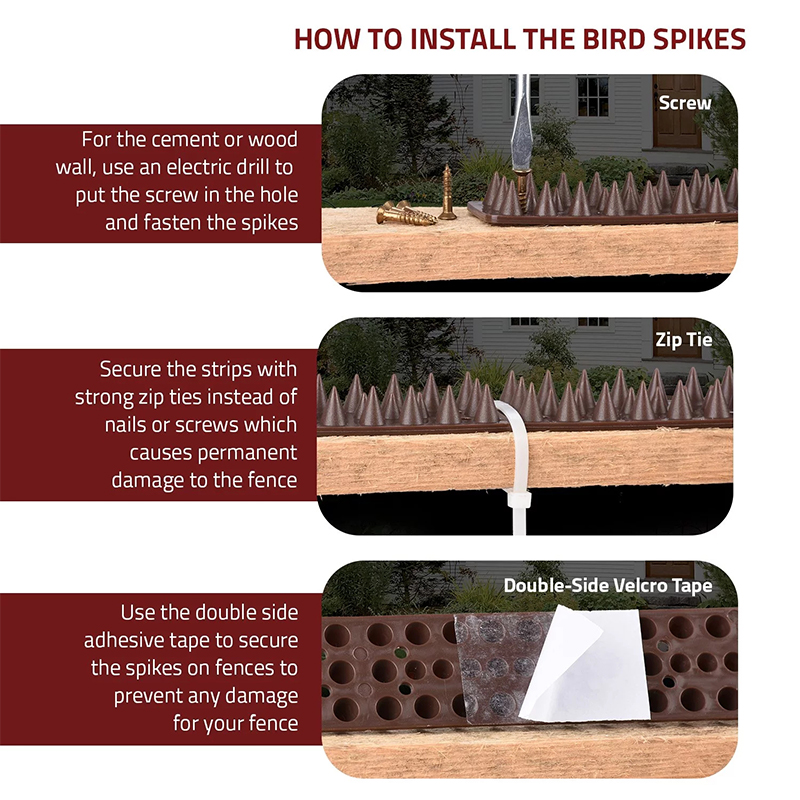 HOW TO INSTALL THE BIRD SPIKES

For the cement or wood wall, use an electric drill to put the screw in the hole and fasten the spikes

Screw

Secure the strips with strong zip ties instead of nails or screws which causes permanent damage to the fence

Zip Tie

Use the double side adhesive tape to secure the spikes on fences to prevent any damage for your fence

Double-Side Velcro Tape