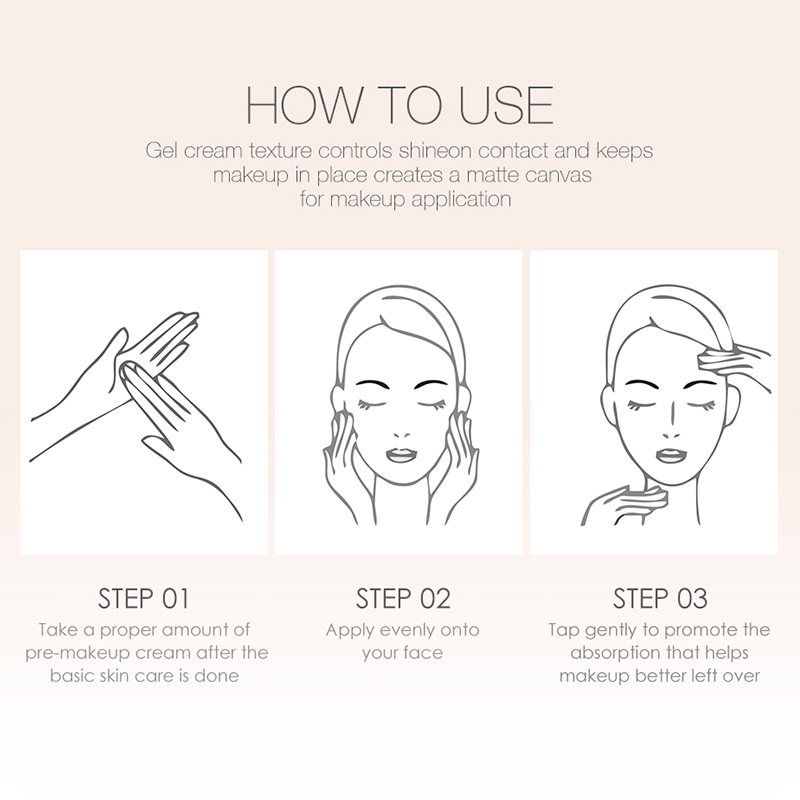 HOW TO USE

Gel cream texture controls shineon contact and keeps makeup in place creates a matte canvas for makeup application

STEP 01

Take a proper amount of pre-makeup cream after the basic skin care is done

STEP 02

Apply evenly onto your face

STEP 03

Tap gently to promote the absorption that helps makeup better left over