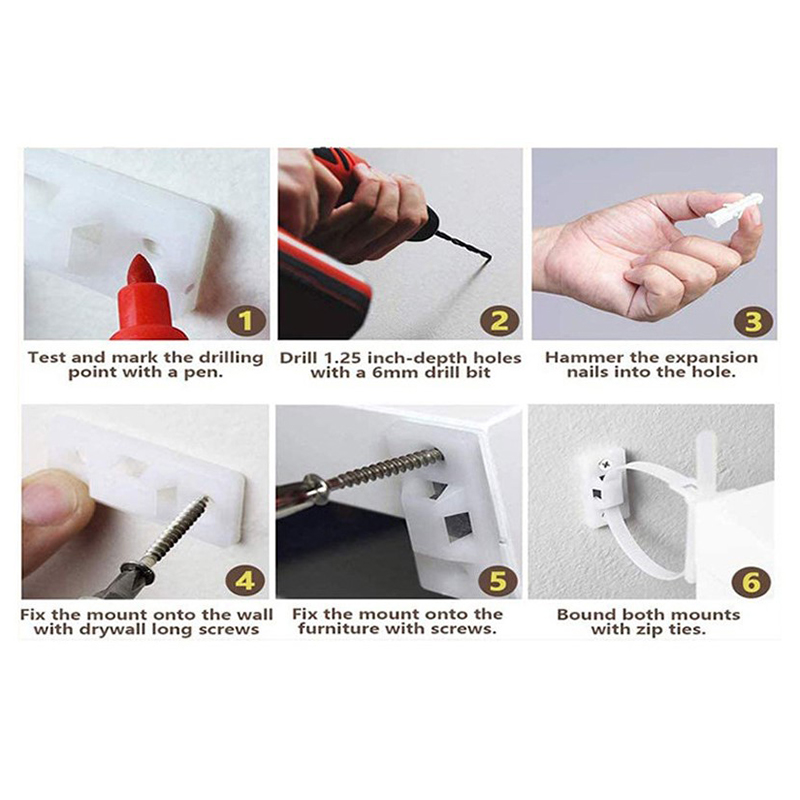 1

Test and mark the drilling point with a pen.

2

Drill 1.25 inch-depth holes with a 6mm drill bit

3

Hammer the expansion nails into the hole.

4

Fix the mount onto the wall with drywall long screws

5

Fix the mount onto the furniture with screws.

6

Bound both mounts with zip ties.