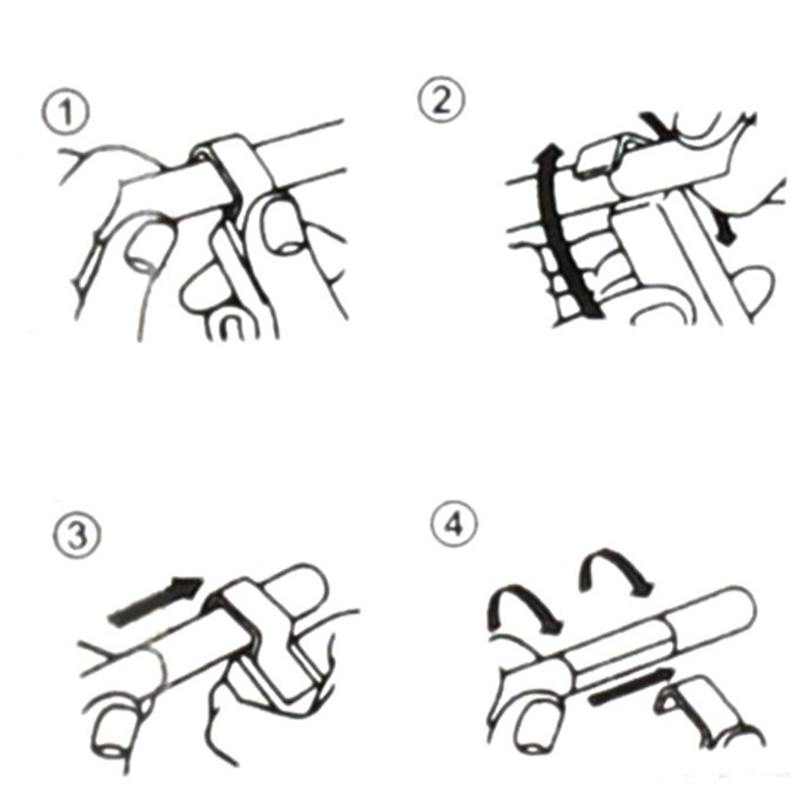 ①

②

③

④