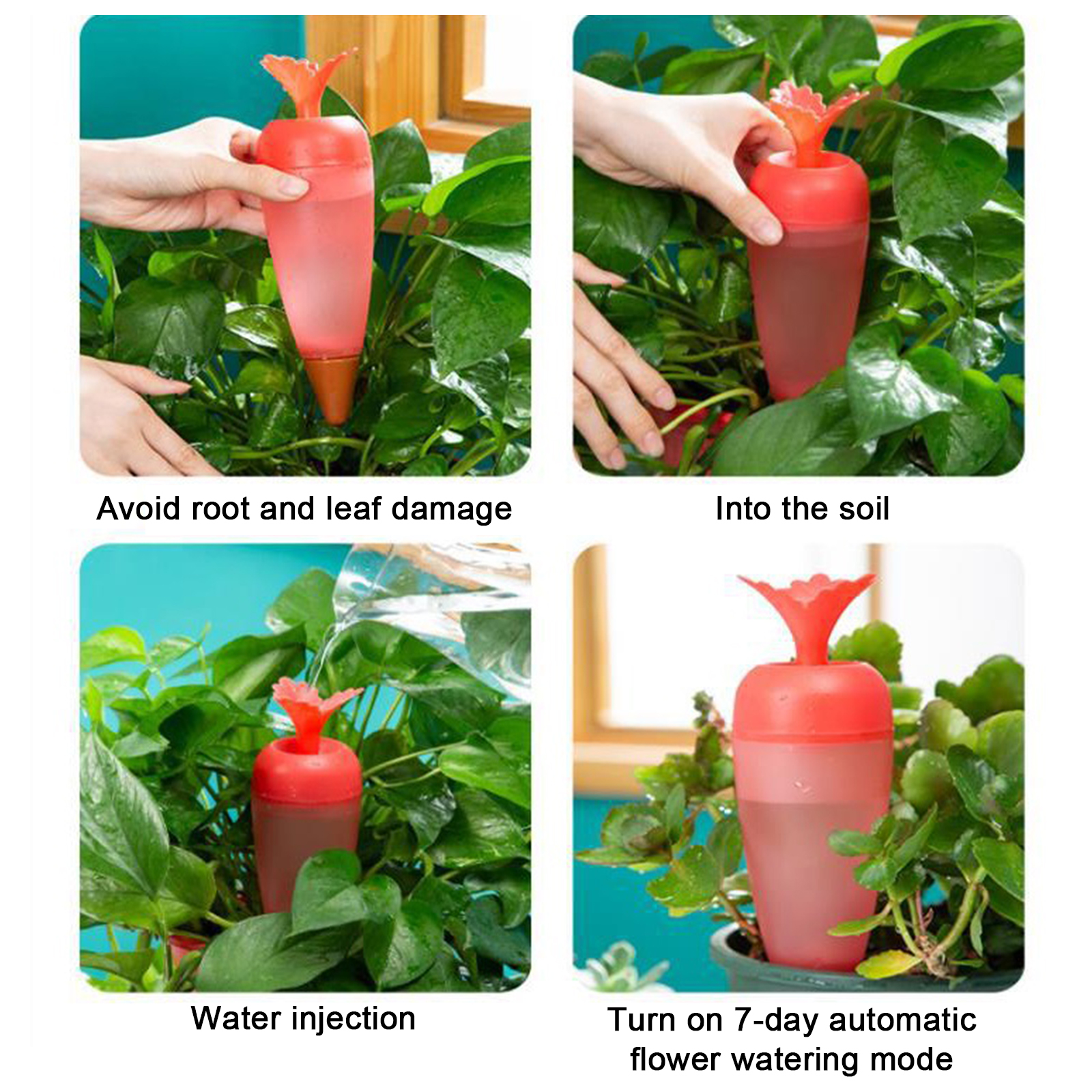 Avoid root and leaf damage

Into the soil

Water injection

Turn on 7-day automatic flower watering mode