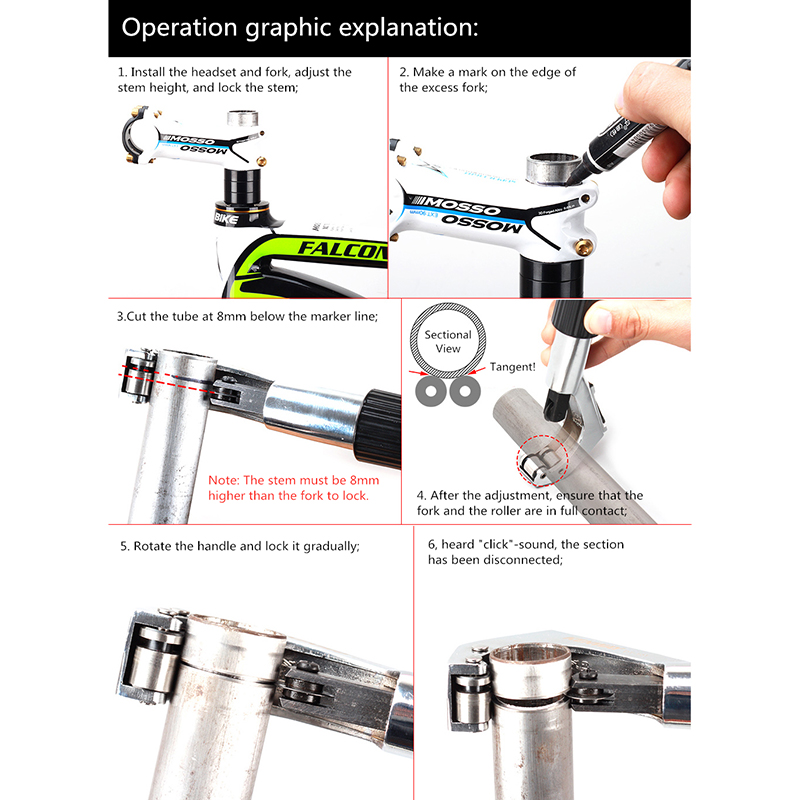 Operation graphic explanation:

1. Install the headset and fork, adjust the stem height, and lock the stem;

MOSSO

MOSSO

BIKE

FALCON

2. Make a mark on the edge of the excess fork;

MOSSO

MOSSO

3.Cut the tube at 8mm below the marker line;

Note: The stem must be 8mm higher than the fork to lock.

Sectional View

Tangent!

4. After the adjustment, ensure that the fork and the roller are in full contact;

5. Rotate the handle and lock it gradually;

6, heard "click"-sound, the section has been disconnected;