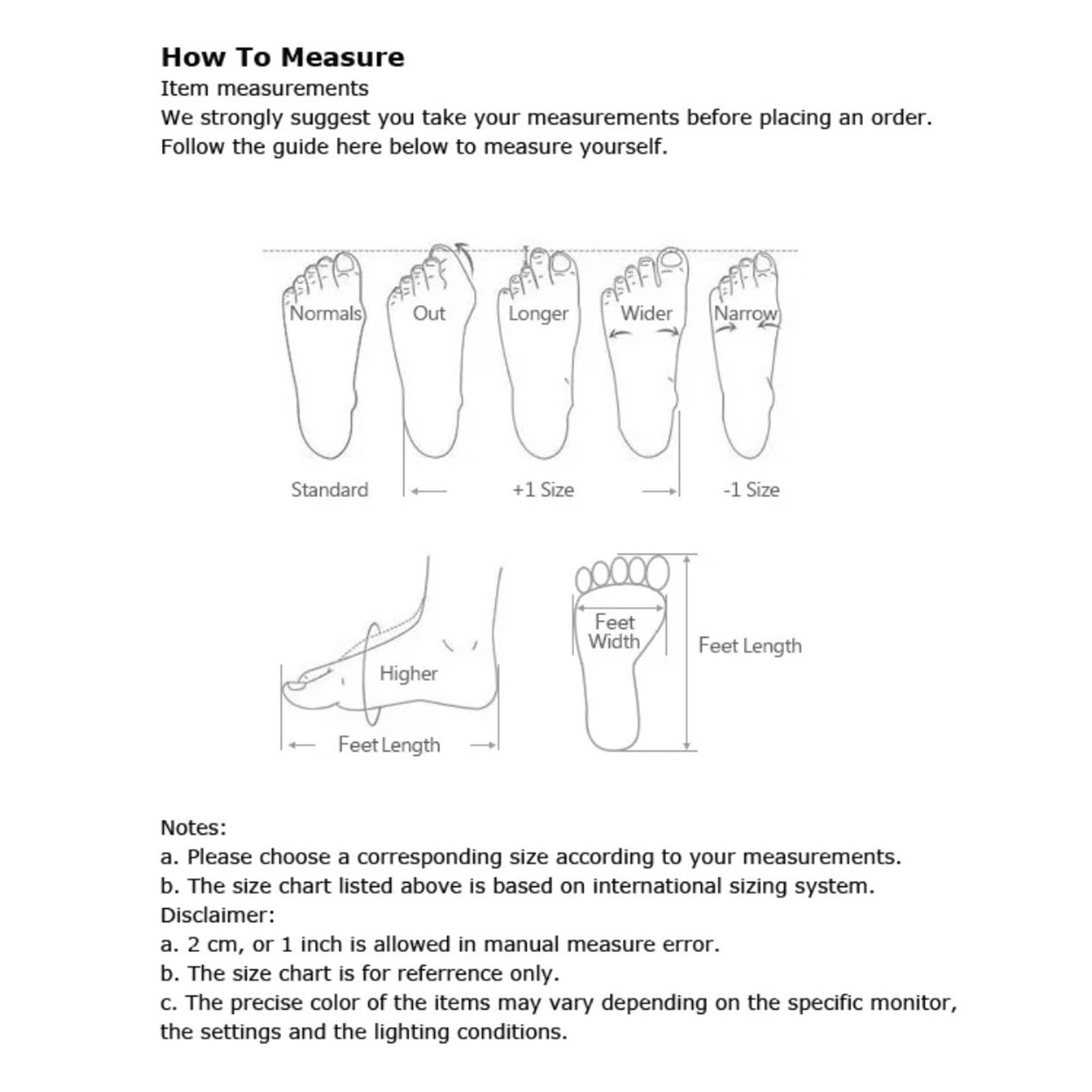 How To Measure
Item measurements
We strongly suggest you take your measurements before placing an order.
Follow the guide here below to measure yourself.

Normals
Out
Longer
Wider
Narrow

Standard
+1 Size
-1 Size

Higher
Feet Length
Feet Width
Feet Length

Notes:
a. Please choose a corresponding size according to your measurements.
b. The size chart listed above is based on international sizing system.
Disclaimer:
a. 2 cm, or 1 inch is allowed in manual measure error.
b. The size chart is for referrence only.
c. The precise color of the items may vary depending on the specific monitor, the settings and the lighting conditions.