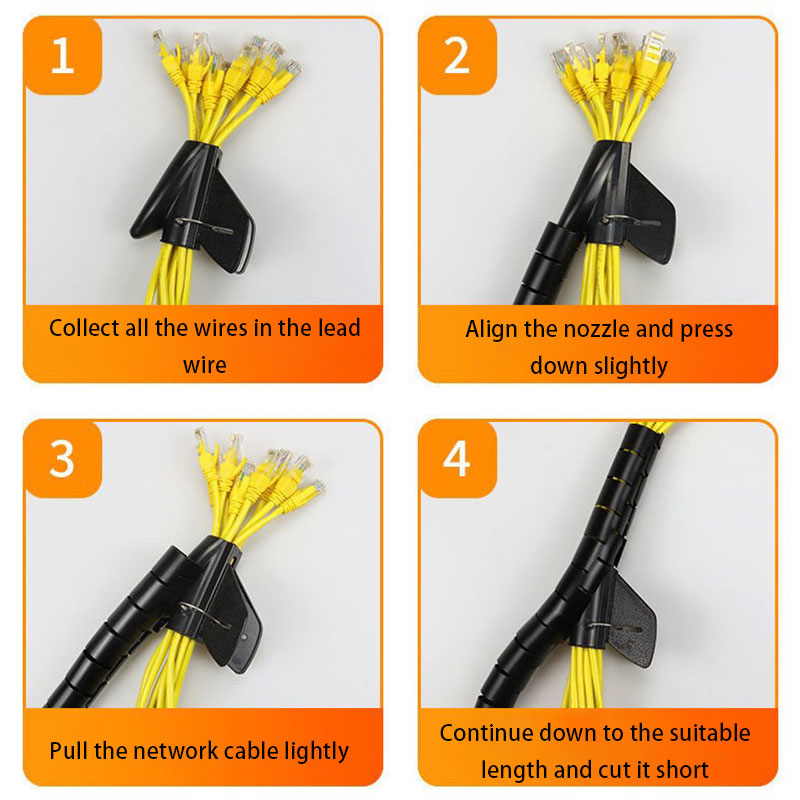 1

Collect all the wires in the lead wire

2

Align the nozzle and press down slightly

3

Pull the network cable lightly

4

Continue down to the suitable length and cut it short