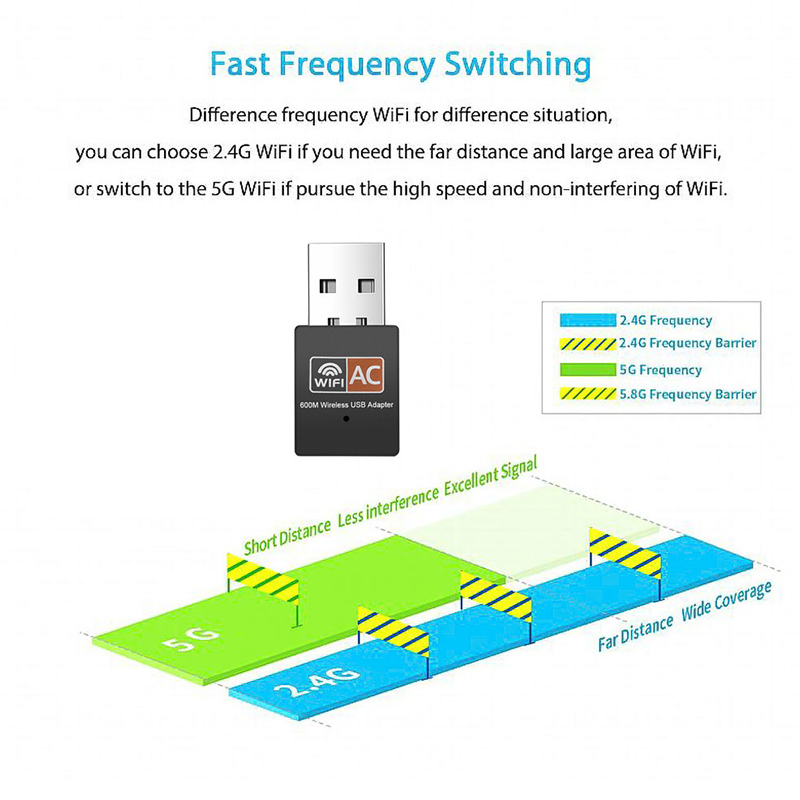 Fast Frequency Switching

Difference frequency WiFi for difference situation, you can choose 2.4G WiFi if you need the far distance and large area of WiFi, or switch to the 5G WiFi if pursue the high speed and non-interfering of WiFi.

WIFI AC
600M Wireless USB Adapter

2.4G Frequency
2.4G Frequency Barrier
5G Frequency
5.8G Frequency Barrier

Short Distance Less interference Excellent Signal

5G

2.4G

Far Distance Wide Coverage