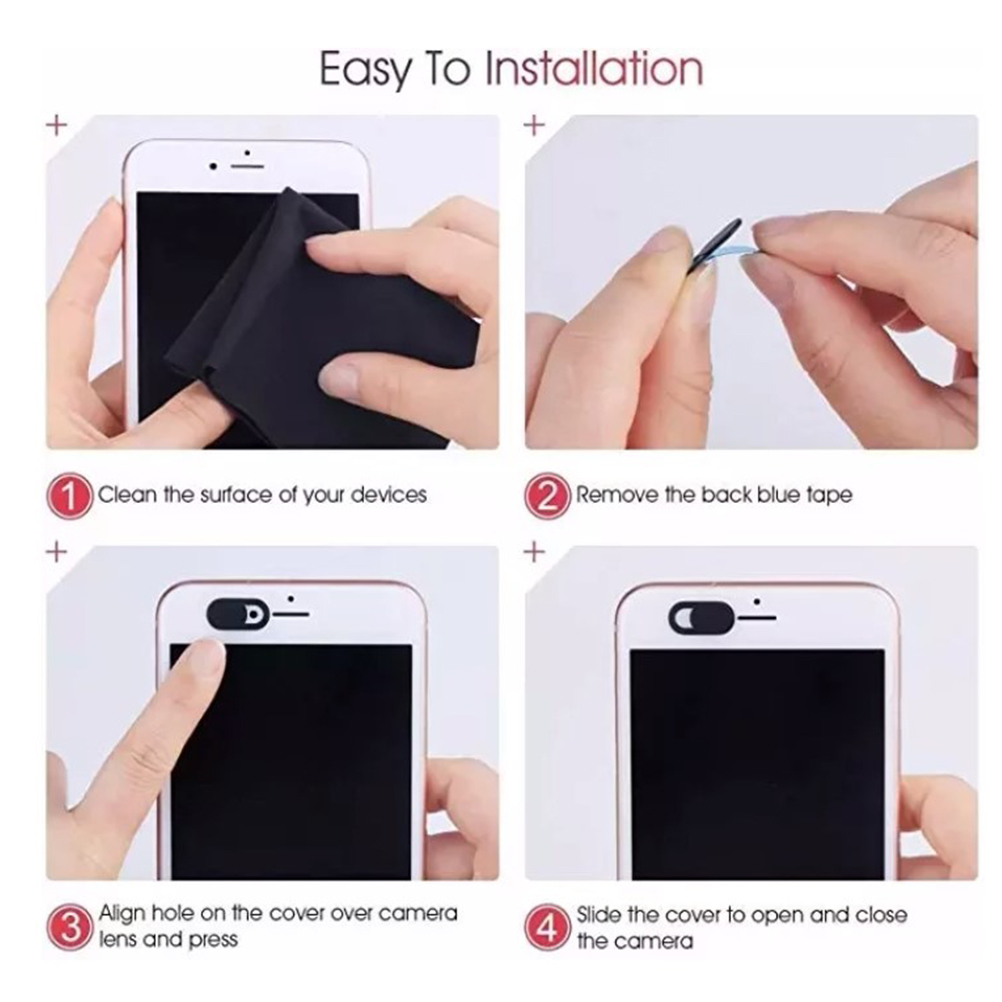 Easy To Installation

1 Clean the surface of your devices

2 Remove the back blue tape

3 Align hole on the cover over camera lens and press

4 Slide the cover to open and close the camera