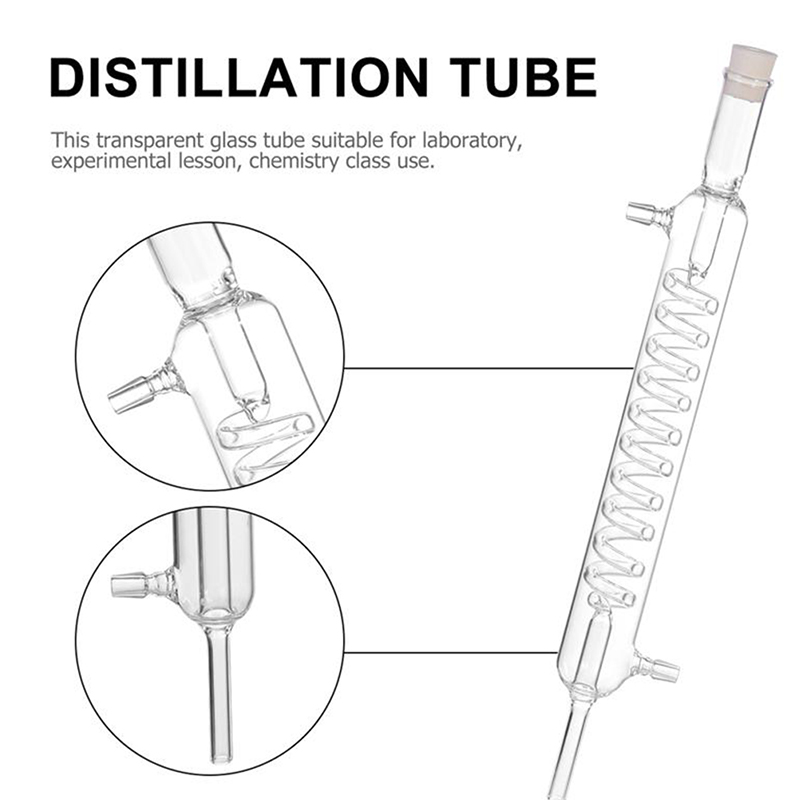 DISTILLATION TUBE

This transparent glass tube suitable for laboratory, experimental lesson, chemistry class use.