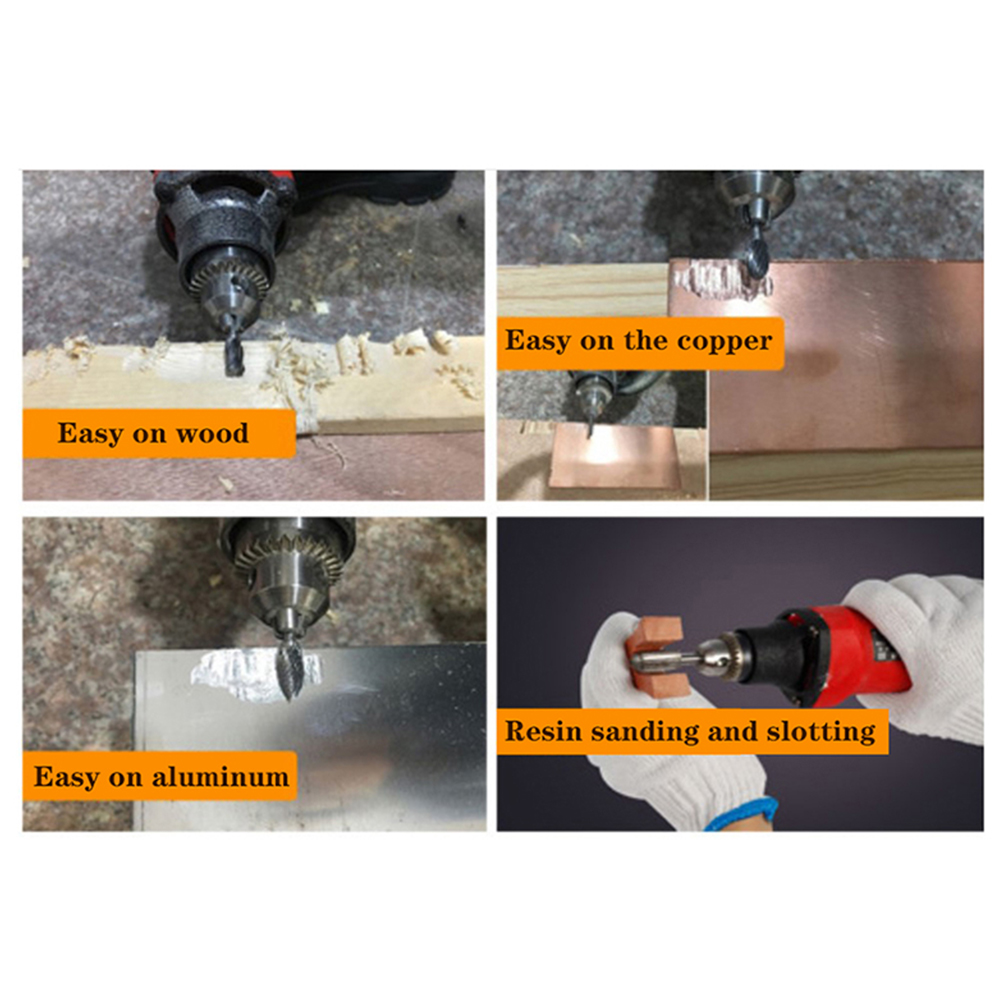 Easy on wood

Easy on the copper

Easy on aluminum

Resin sanding and slotting