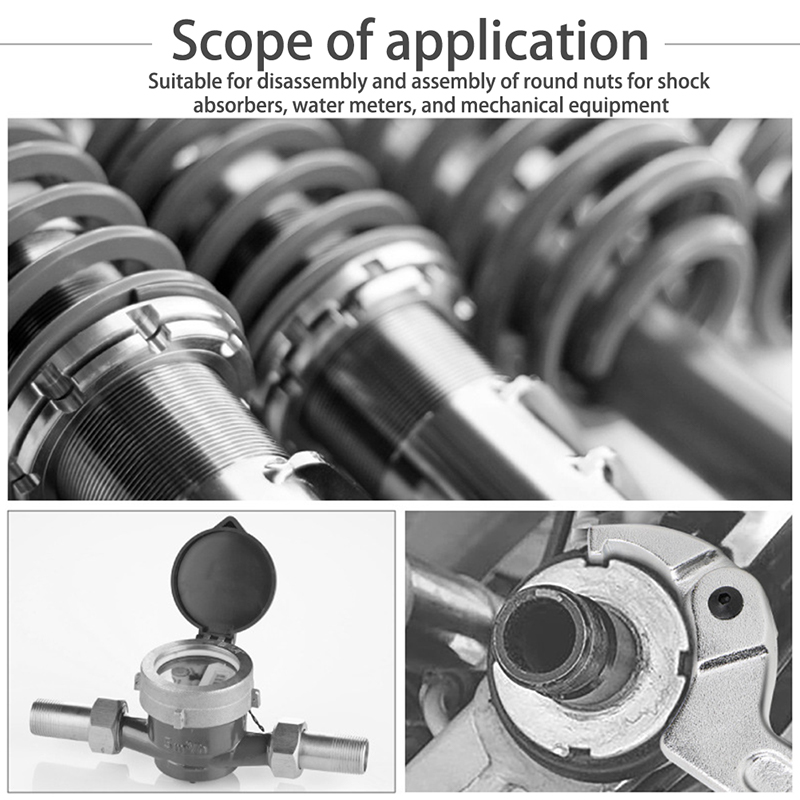 Scope of application

Suitable for disassembly and assembly of round nuts for shock absorbers, water meters, and mechanical equipment