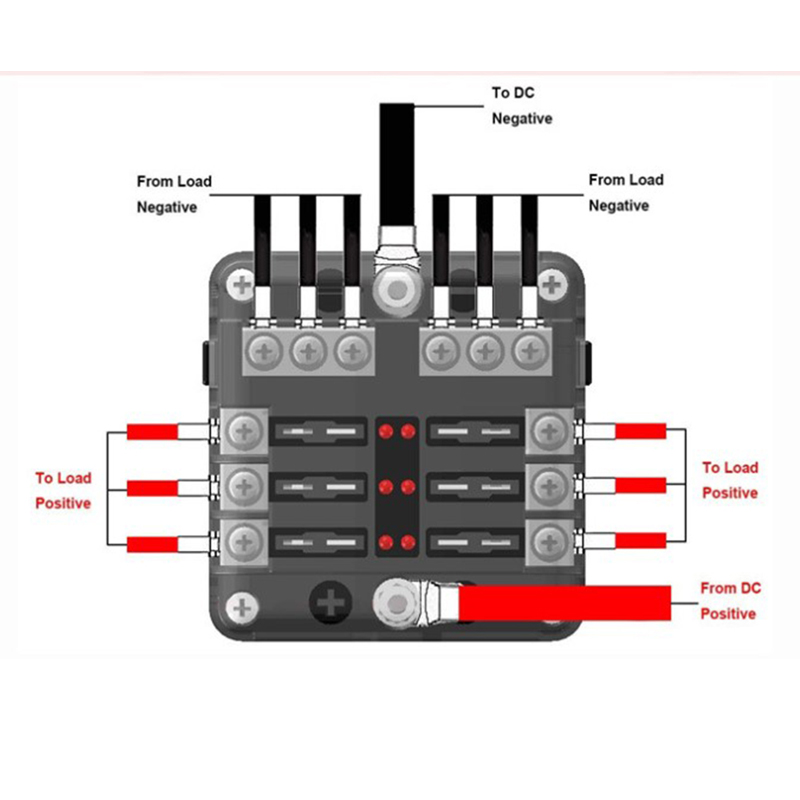 To DC
Negative

From Load
Negative

From Load
Negative

To Load
Positive

To Load
Positive

From DC
Positive