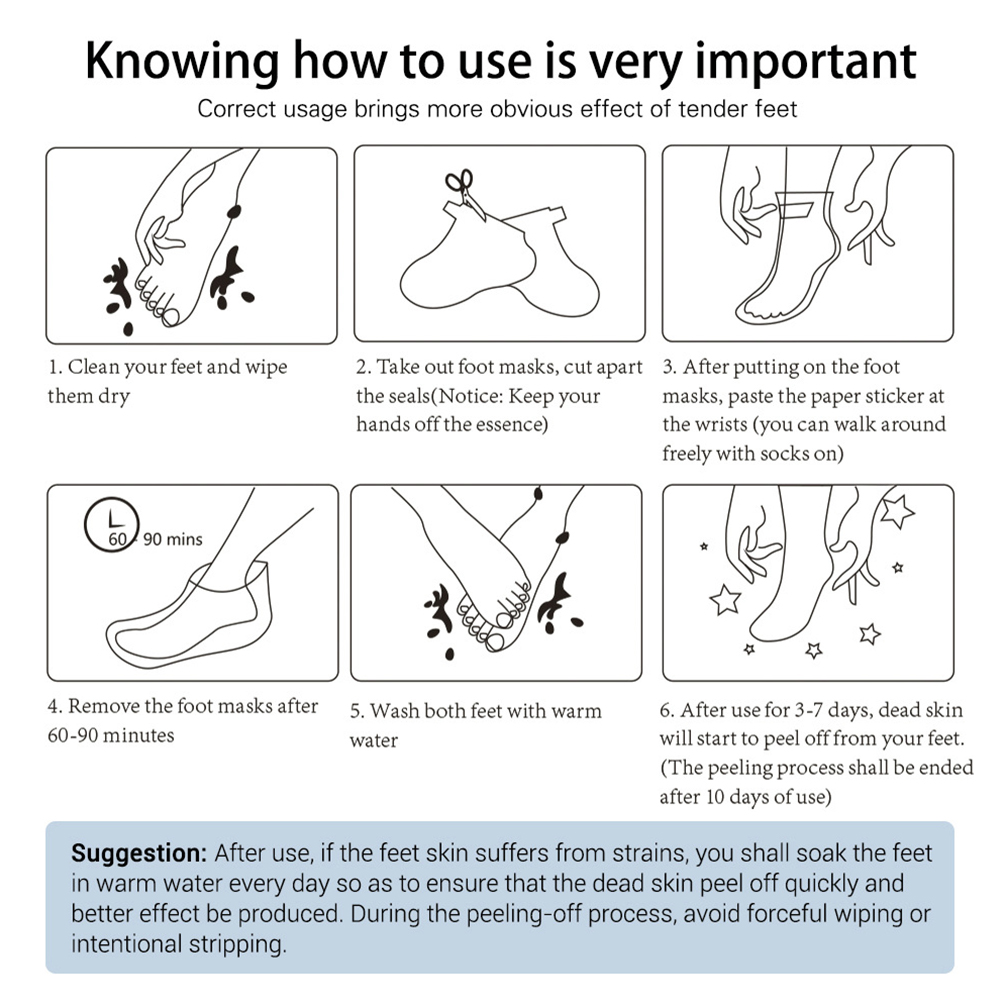 Knowing how to use is very important

Correct usage brings more obvious effect of tender feet

1. Clean your feet and wipe them dry

2. Take out foot masks, cut apart the seals(Notice: Keep your hands off the essence)

3. After putting on the foot masks, paste the paper sticker at the wrists (you can walk around freely with socks on)

60 90 mins

4. Remove the foot masks after 60-90 minutes

5. Wash both feet with warm water

6. After use for 3-7 days, dead skin will start to peel off from your feet. (The peeling process shall be ended after 10 days of use)

Suggestion: After use, if the feet skin suffers from strains, you shall soak the feet in warm water every day so as to ensure that the dead skin peel off quickly and better effect be produced. During the peeling-off process, avoid forceful wiping or intentional stripping.