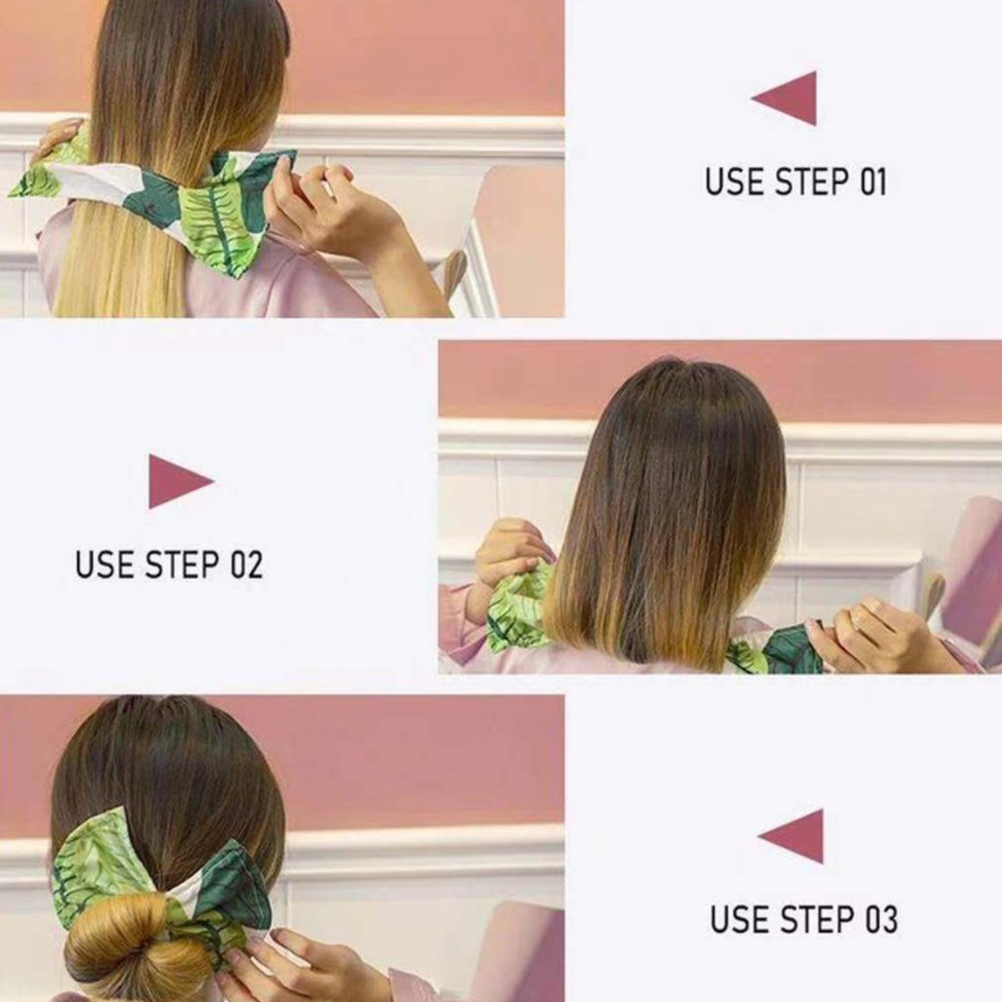 USE STEP 01

USE STEP 02

USE STEP 03