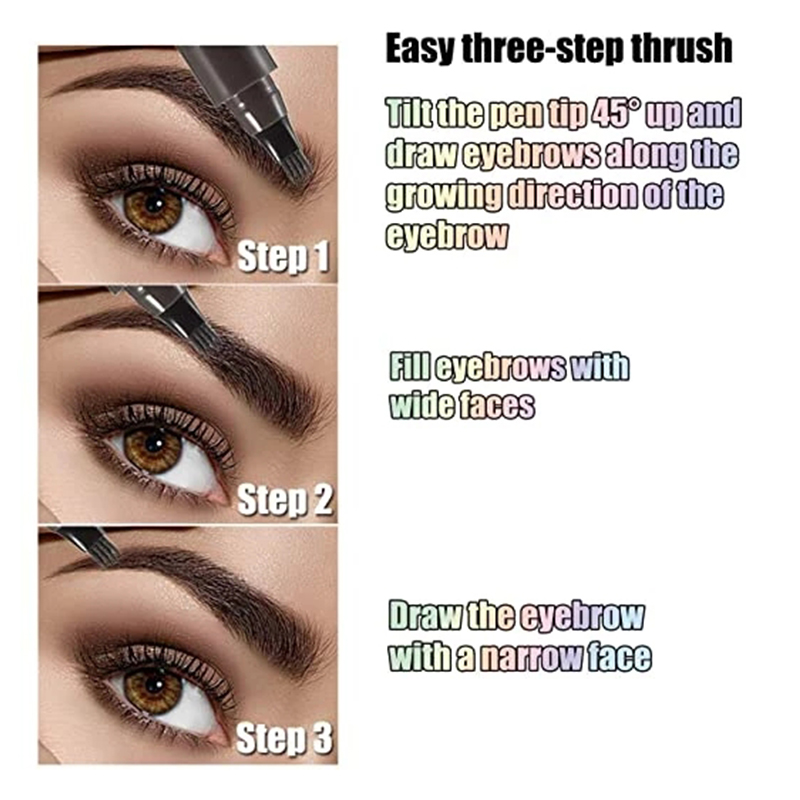 Easy three-step thrush

Step 1

Tilt the pen tip 45° up and draw eyebrows along the growing direction of the eyebrow

Step 2

Fill eyebrows with wide faces

Step 3

Draw the eyebrow with a narrow face