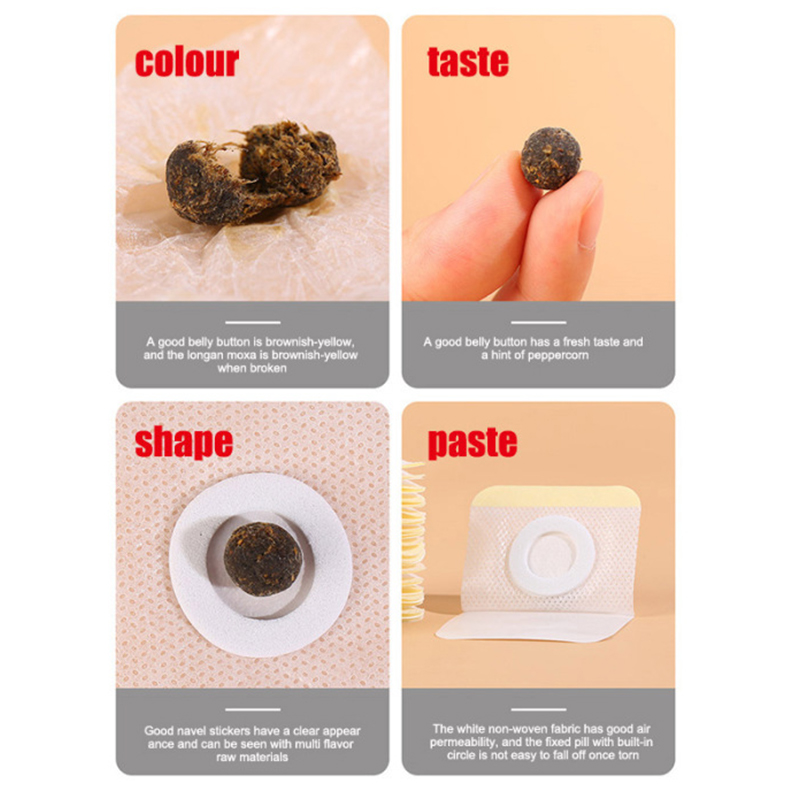 colour

A good belly button is brownish-yellow, and the longan moxa is brownish-yellow when broken

taste

A good belly button has a fresh taste and a hint of peppercorn

shape

Good navel stickers have a clear appear ance and can be seen with multi flavor raw materials

paste

The white non-woven fabric has good air permeability, and the fixed pill with built-in circle is not easy to fall off once torn