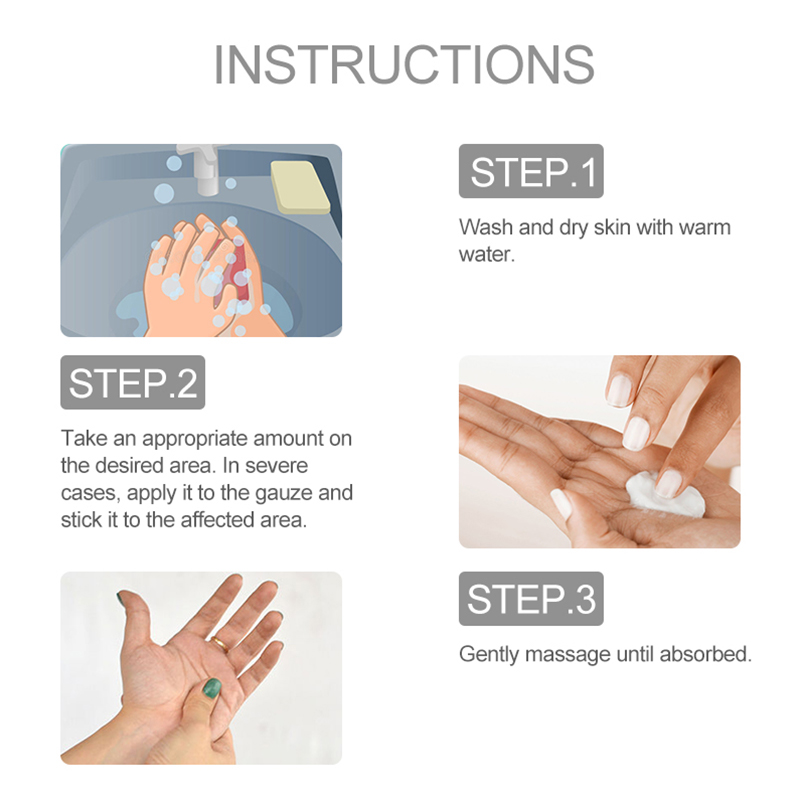 INSTRUCTIONS

STEP.1

Wash and dry skin with warm water.

STEP.2

Take an appropriate amount on the desired area. In severe cases, apply it to the gauze and stick it to the affected area.

STEP.3

Gently massage until absorbed.