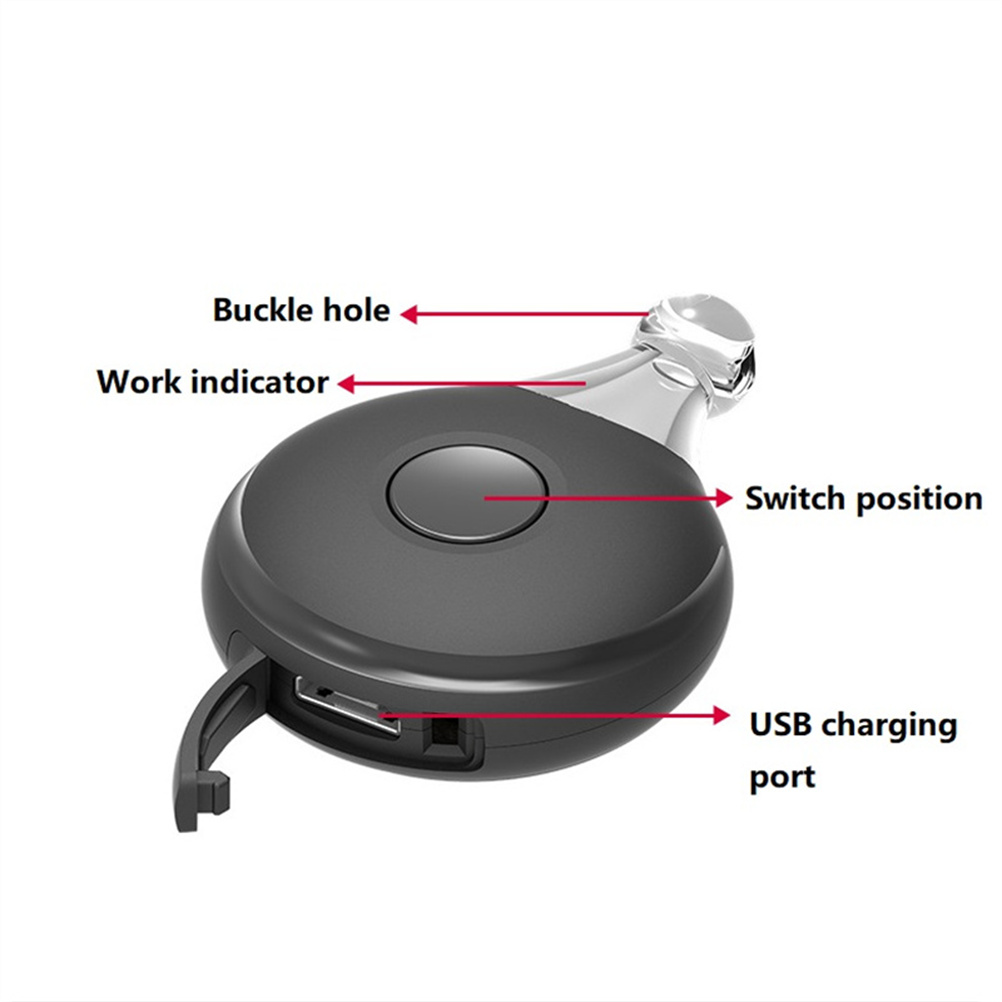 Buckle hole

Work indicator

Switch position

USB charging port