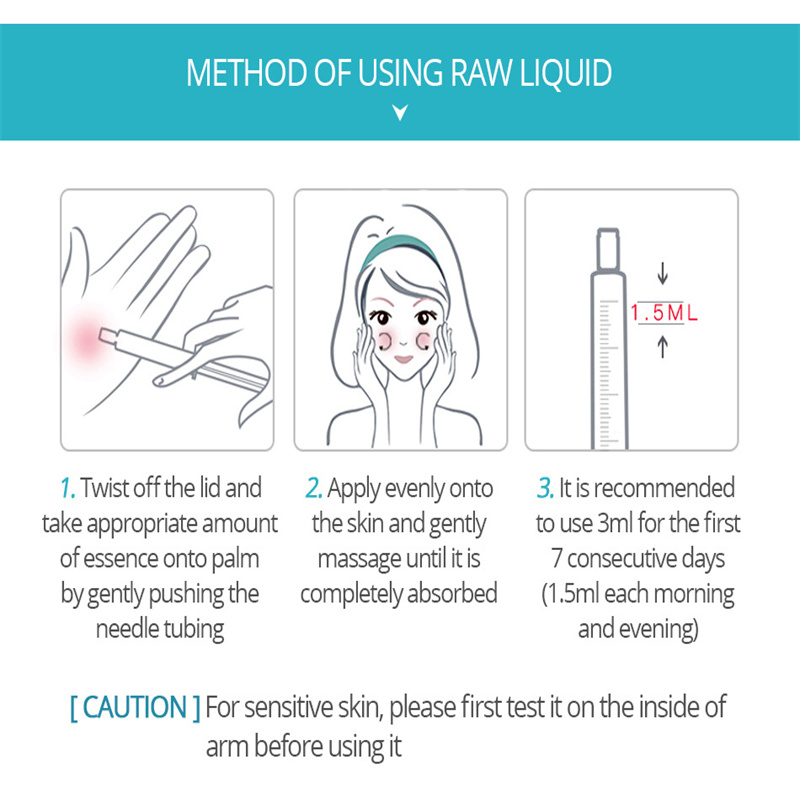 METHOD OF USING RAW LIQUID

1.5ML

1. Twist off the lid and take appropriate amount of essence onto palm by gently pushing the needle tubing

2. Apply evenly onto the skin and gently massage until it is completely absorbed

3. It is recommended to use 3ml for the first 7 consecutive days (1.5ml each morning and evening)

[ CAUTION ] For sensitive skin, please first test it on the inside of arm before using it