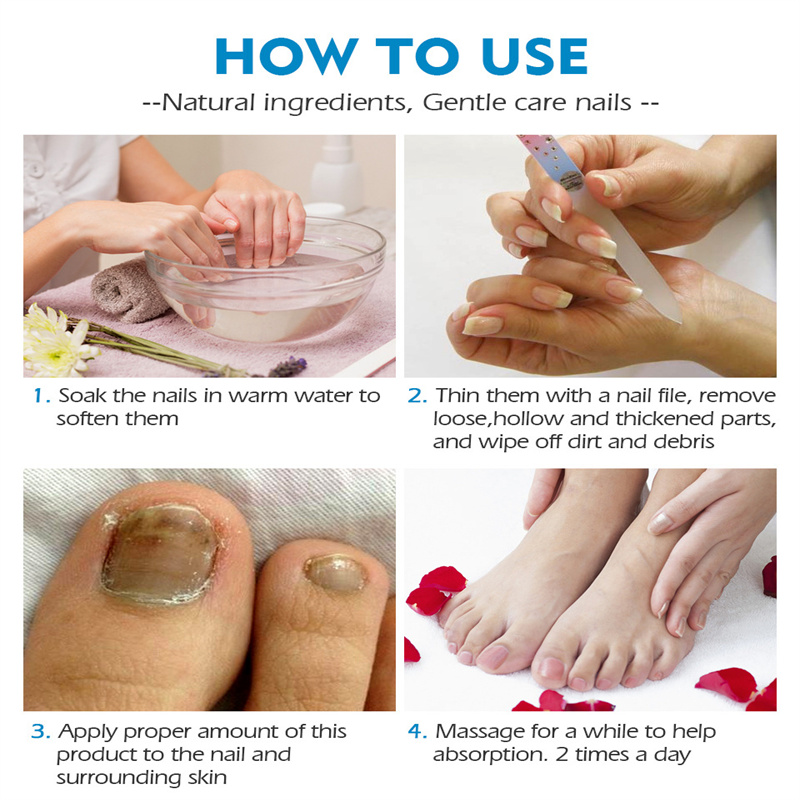 HOW TO USE

--Natural ingredients, Gentle care nails --

1. Soak the nails in warm water to soften them

2. Thin them with a nail file, remove loose,hollow and thickened parts, and wipe off dirt and debris

3. Apply proper amount of this product to the nail and surrounding skin

4. Massage for a while to help absorption. 2 times a day